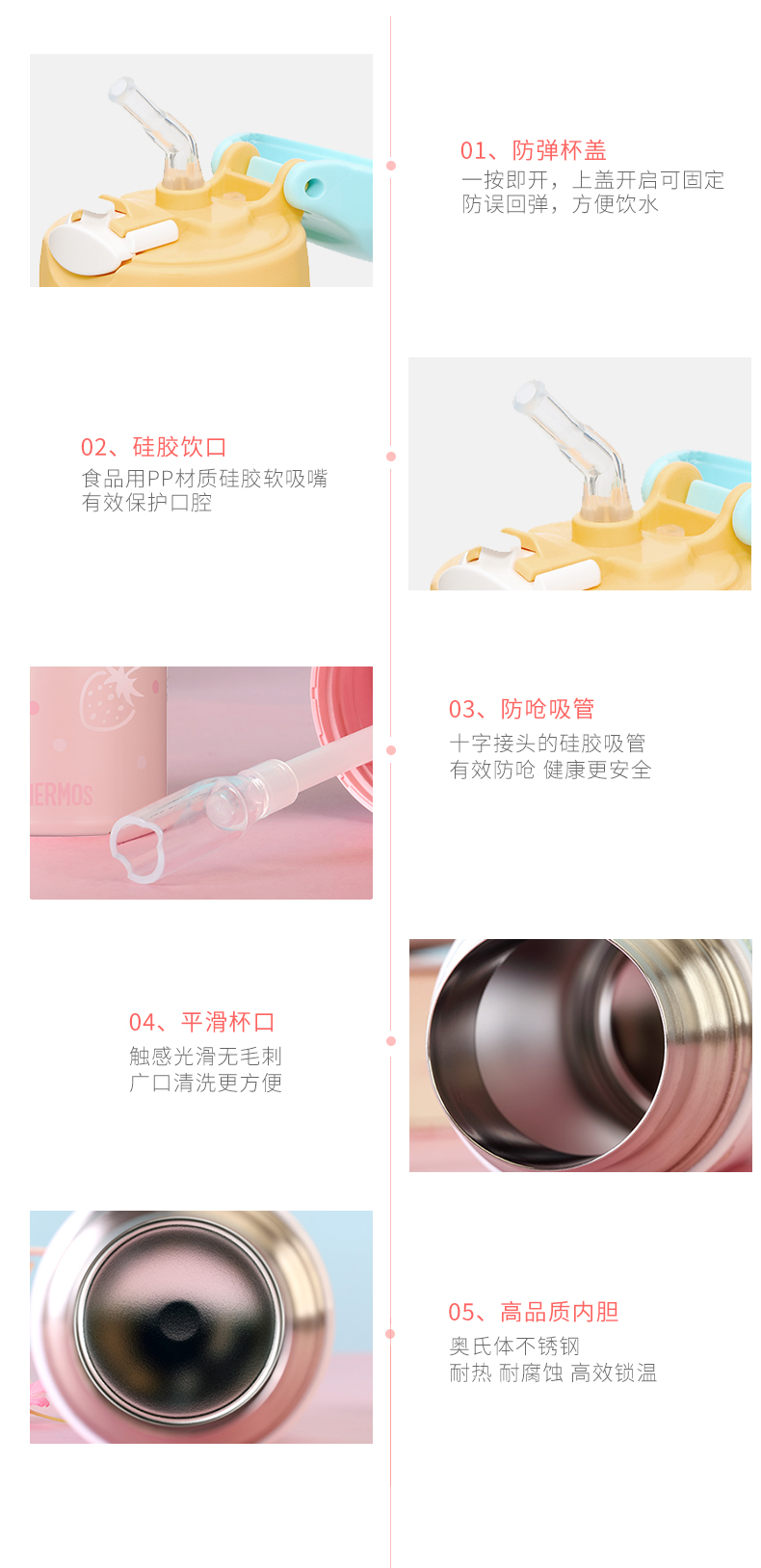 01、防弹杯盖
一按即开，上盖开启可固定
防误回弹，方便饮水

02、硅胶饮口
食品用PP材质硅胶软吸嘴
有效保护口腔

HERMOS

03、防呛吸管
十字接头的硅胶吸管
有效防呛 健康更安全

04、平滑杯口
触感光滑无毛刺
广口清洗更方便

05、高品质内胆
奥氏体不锈钢
耐热 耐腐蚀 高效锁温