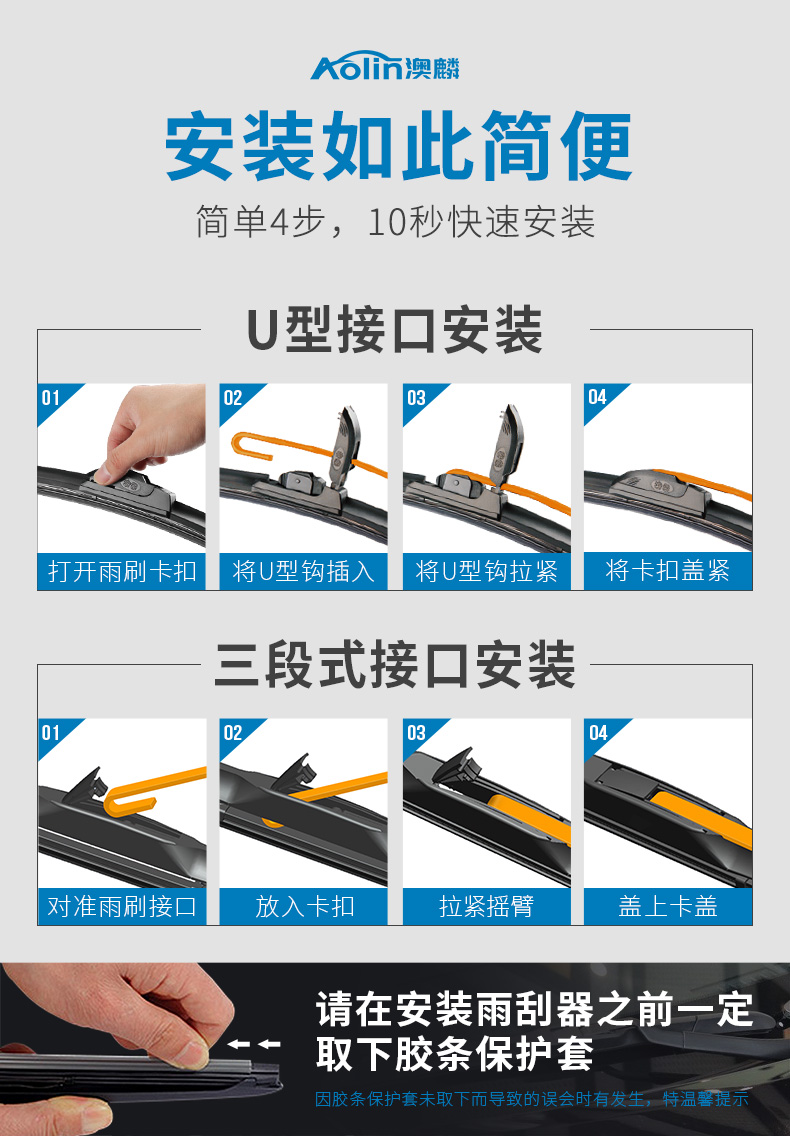 Aolin澳麟

安装如此简便

简单4步，10秒快速安装

U型接口安装

01
打开雨刷卡扣

02
将U型钩插入

03
将U型钩拉紧

04
将卡扣盖紧

三段式接口安装

01
对准雨刷接口

02
放入卡扣

03
拉紧摇臂

04
盖上卡盖

请在安装雨刮器之前一定取下胶条保护套

因胶条保护套未取下而导致的误会时有发生，特温馨提示