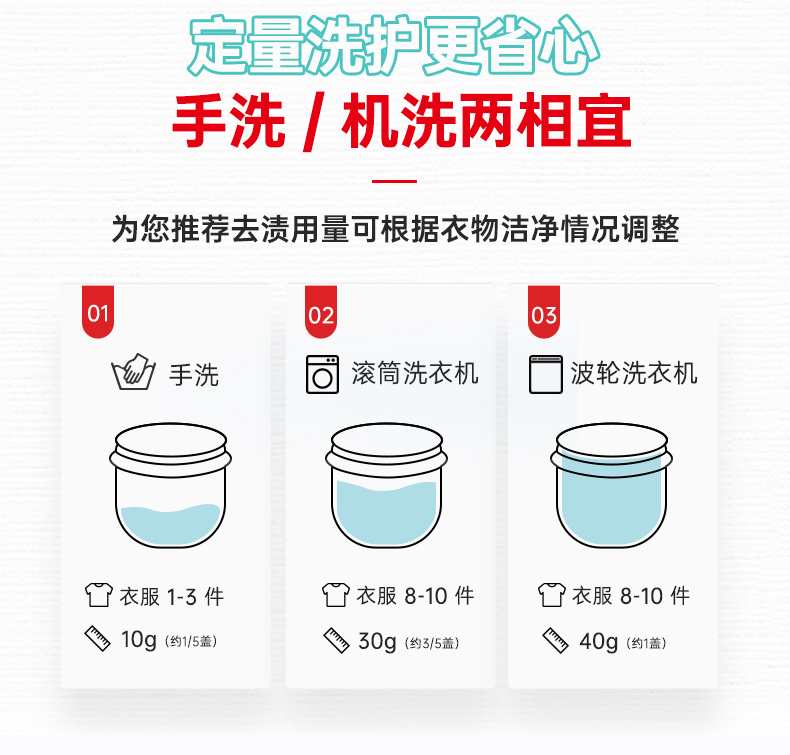 定量洗护更省心

手洗 / 机洗两相宜

为您推荐去渍用量可根据衣物洁净情况调整

01

手洗

衣服 1-3 件

10g (约1/5盖)

02

滚筒洗衣机

衣服 8-10 件

30g (约3/5盖)

03

波轮洗衣机

衣服 8-10 件

40g (约1盖)