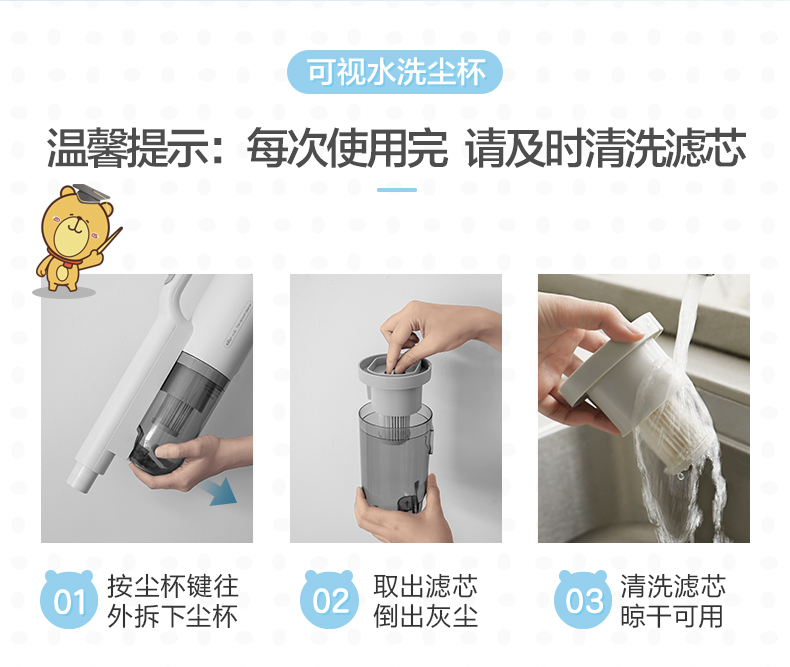 可视水洗尘杯

温馨提示：每次使用完 请及时清洗滤芯

01 按尘杯键往外拆下尘杯

02 取出滤芯倒出灰尘

03 清洗滤芯晾干可用