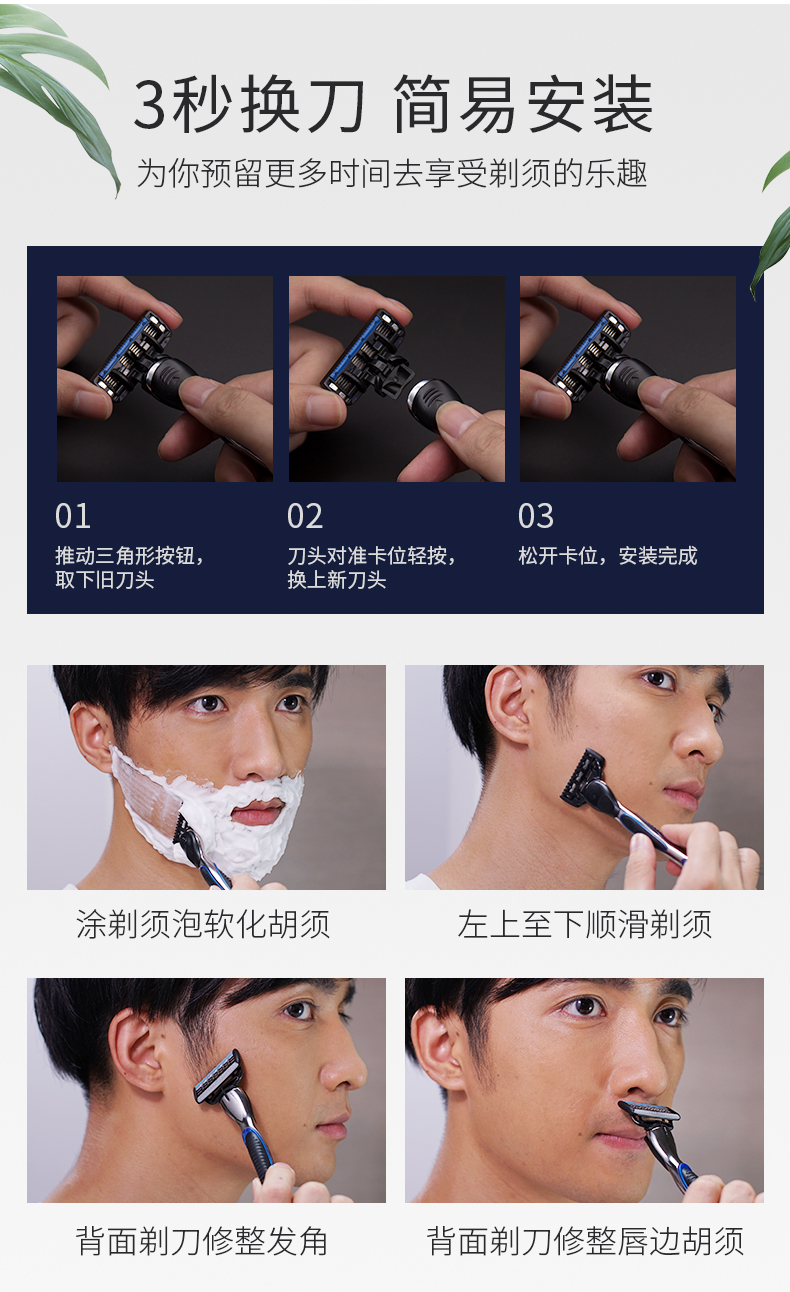 3秒换刀 简易安装

为你预留更多时间去享受剃须的乐趣

01

推动三角形按钮，取下旧刀头

02

刀头对准卡位轻按，换上新刀头

03

松开卡位，安装完成

涂剃须泡软化胡须

左上至下顺滑剃须

背面剃刀修整发角

背面剃刀修整唇边胡须