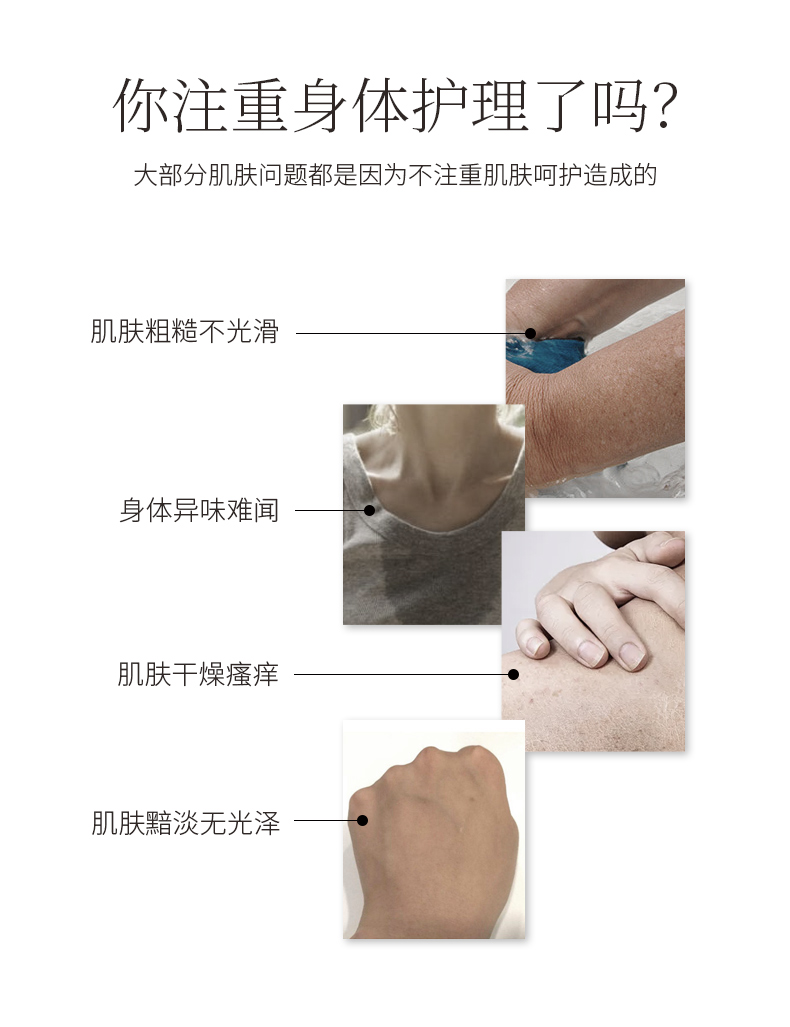 你注重身体护理了吗?

大部分肌肤问题都是因为不注重肌肤呵护造成的

肌肤粗糙不光滑

身体异味难闻

肌肤干燥瘙痒

肌肤黯淡无光泽