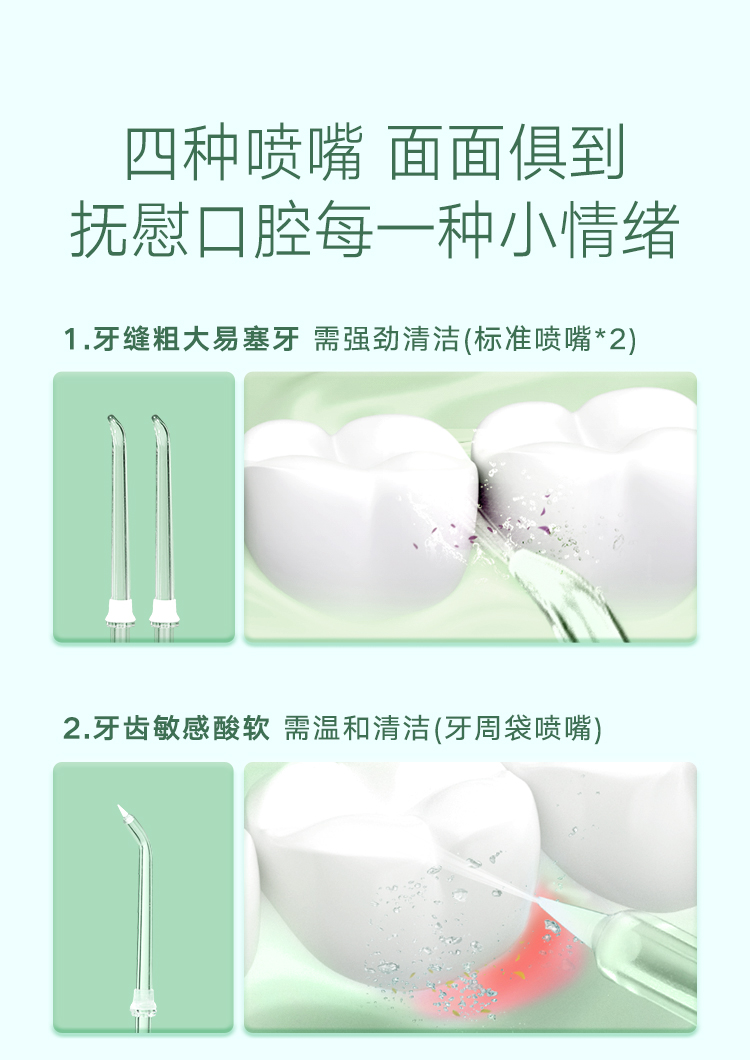 四种喷嘴 面面俱到
抚慰口腔每一种小情绪

1.牙缝粗大易塞牙 需强劲清洁(标准喷嘴*2)

2.牙齿敏感酸软 需温和清洁(牙周袋喷嘴)