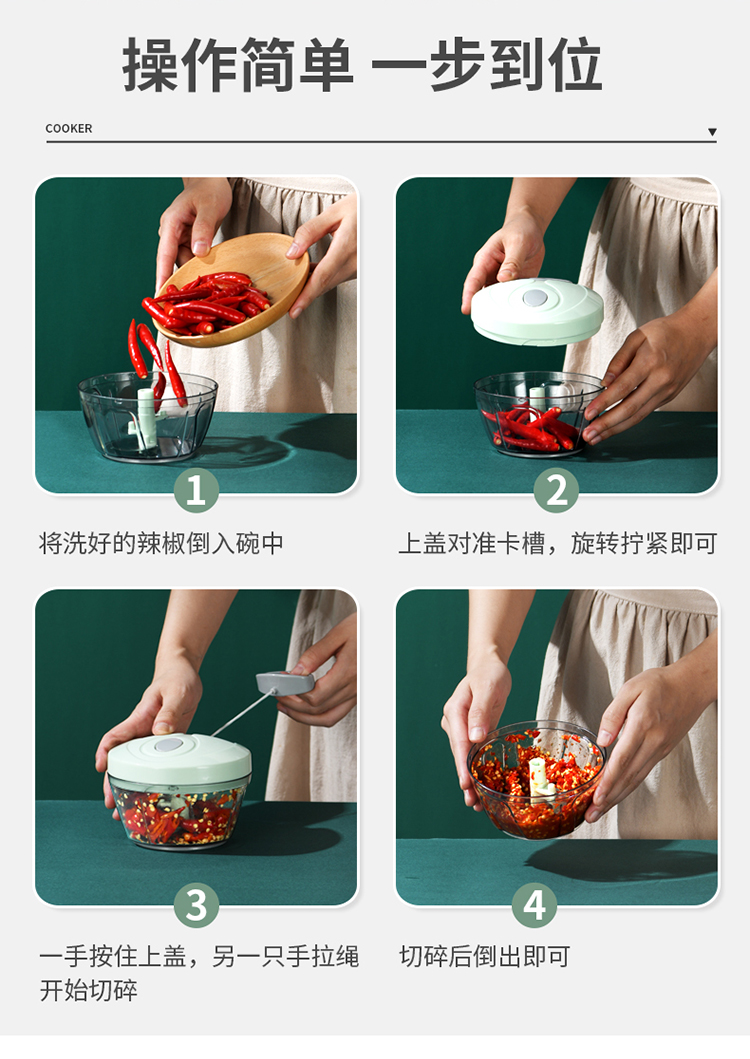 操作简单 一步到位

COOKER

1

将洗好的辣椒倒入碗中

2

上盖对准卡槽，旋转拧紧即可

3

一手按住上盖，另一只手拉绳开始切碎

4

切碎后倒出即可