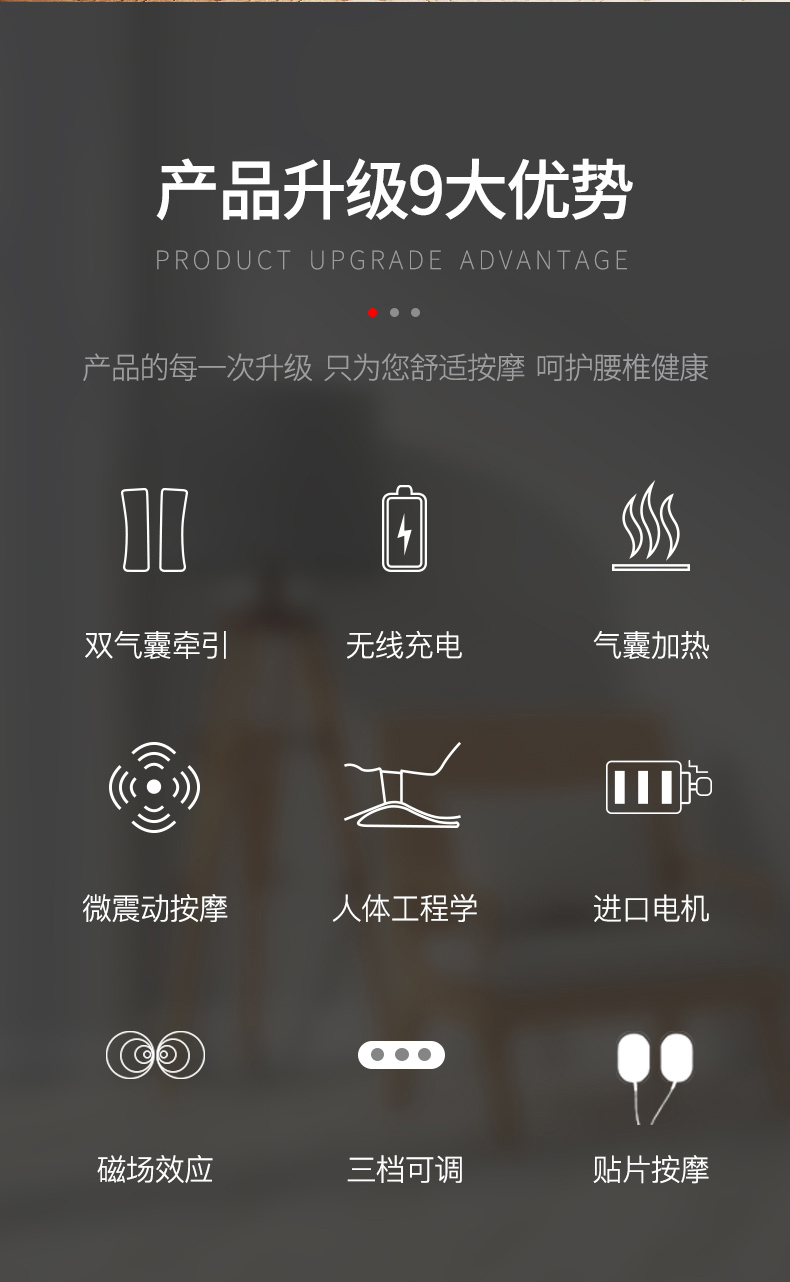 产品升级9大优势

PRODUCT UPGRADE ADVANTAGE

产品的每一次升级 只为您舒适按摩 呵护腰椎健康

双气囊牵引

无线充电

气囊加热

微震动按摩

人体工程学

进口电机

磁场效应

三档可调

贴片按摩