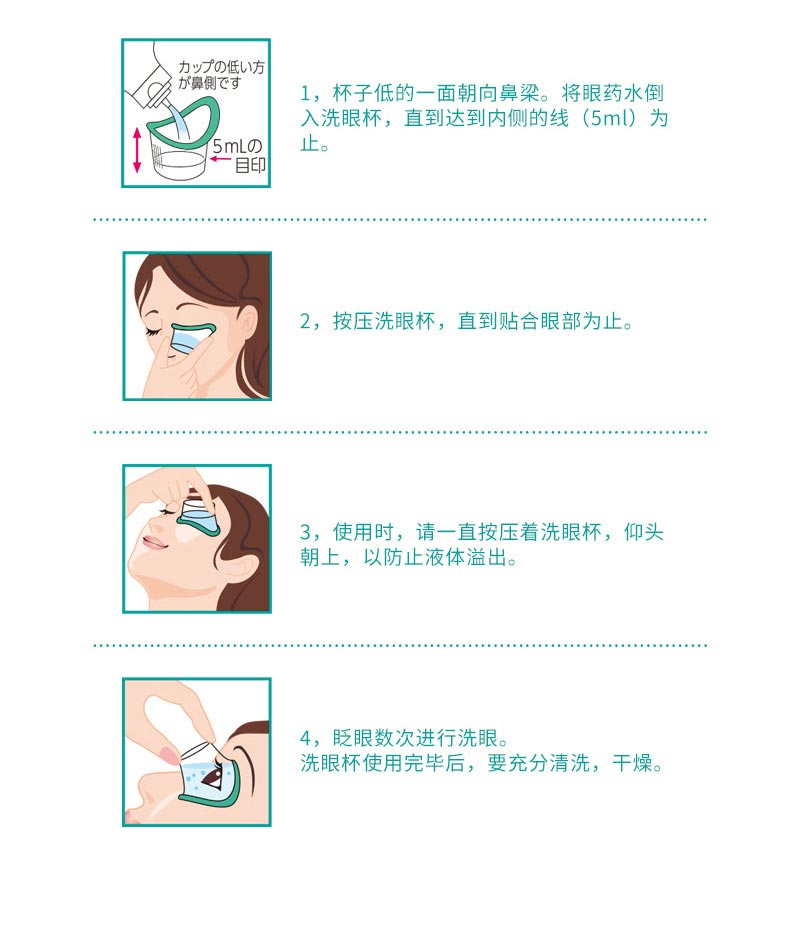 カップの低い方が鼻側です

5mLの目印

1，杯子低的一面朝向鼻梁。将眼药水倒入洗眼杯，直到达到内侧的线（5ml）为止。

2，按压洗眼杯，直到贴合眼部为止。

3，使用时，请一直按压着洗眼杯，仰头朝上，以防止液体溢出。

4，眨眼数次进行洗眼。
洗眼杯使用完毕后，要充分清洗，干燥。