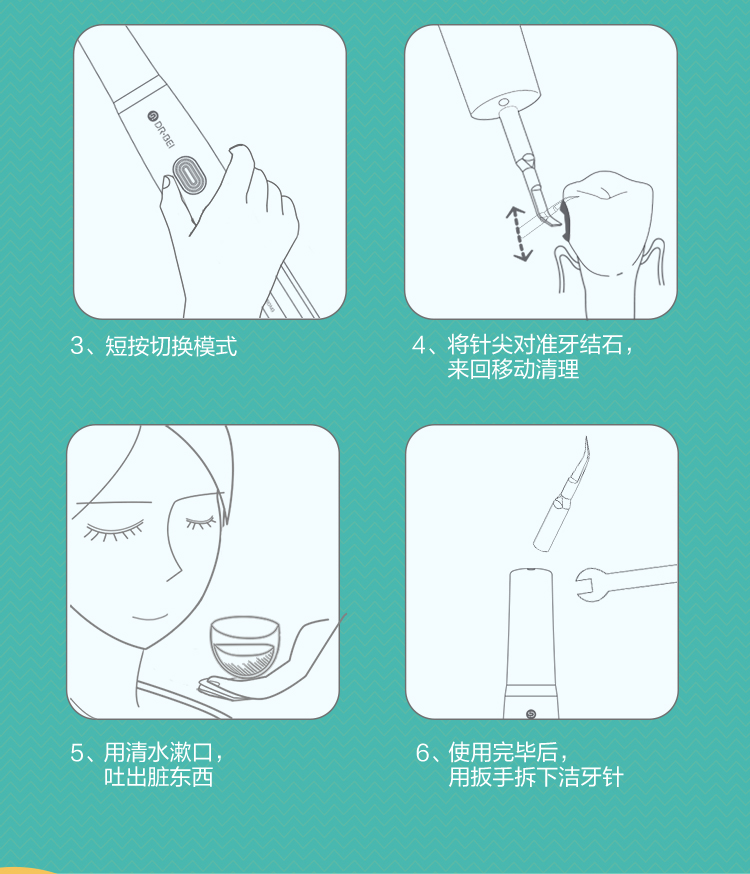 DR·BEI

3、短按切换模式

4、将针尖对准牙结石，来回移动清理

5、用清水漱口，吐出脏东西

6、使用完毕后，用扳手拆下洁牙针