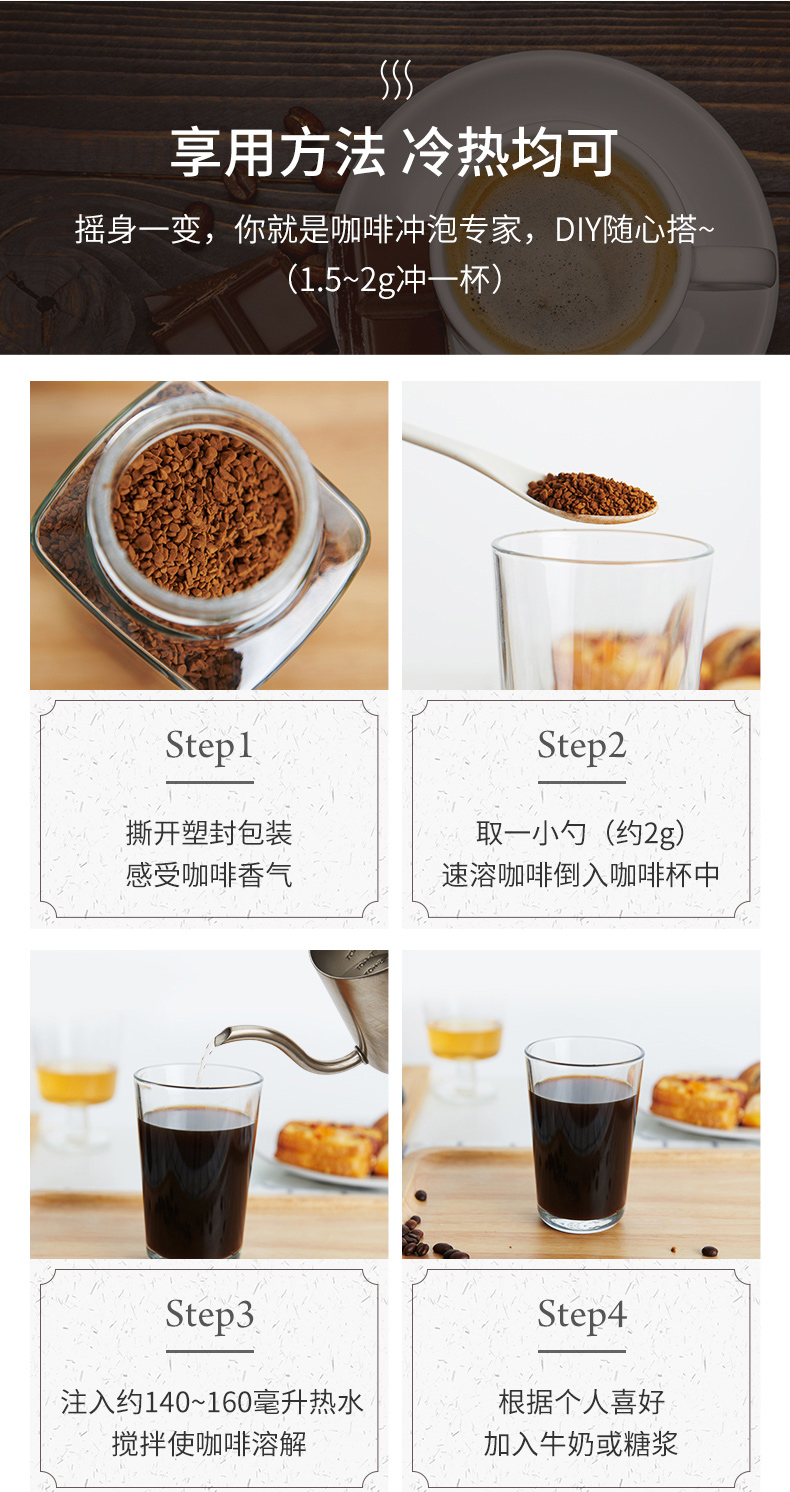 享用方法 冷热均可

摇身一变，你就是咖啡冲泡专家，DIY随心搭~
（1.5~2g冲一杯）

Step1

撕开塑封包装
感受咖啡香气

Step2

取一小勺（约2g）
速溶咖啡倒入咖啡杯中

Step3

注入约140~160毫升热水
搅拌使咖啡溶解

Step4

根据个人喜好
加入牛奶或糖浆