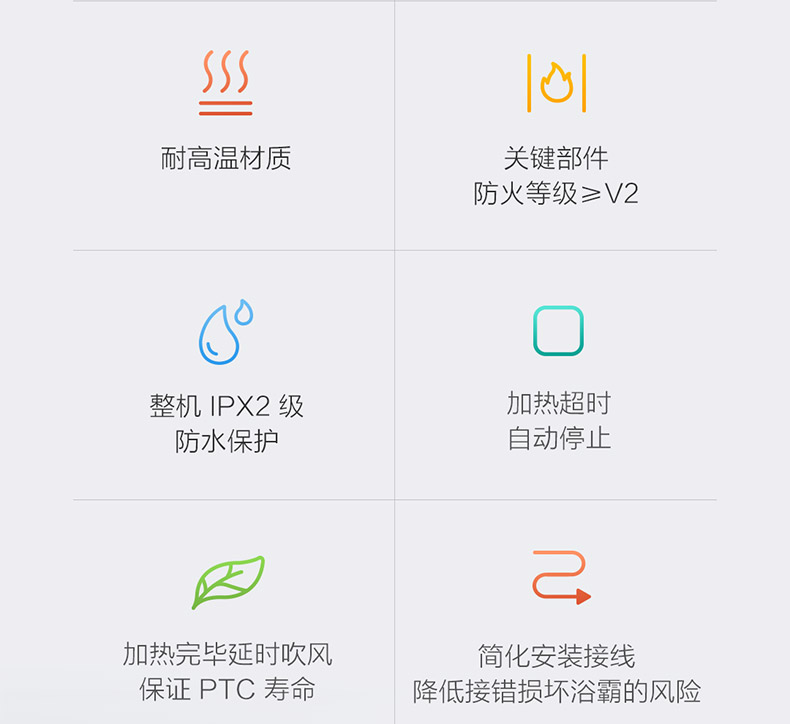 耐高温材质

关键部件
防火等级≥V2

整机IPX2级
防水保护

加热超时
自动停止

加热完毕延时吹风
保证PTC寿命

简化安装接线
降低接错损坏浴霸的风险