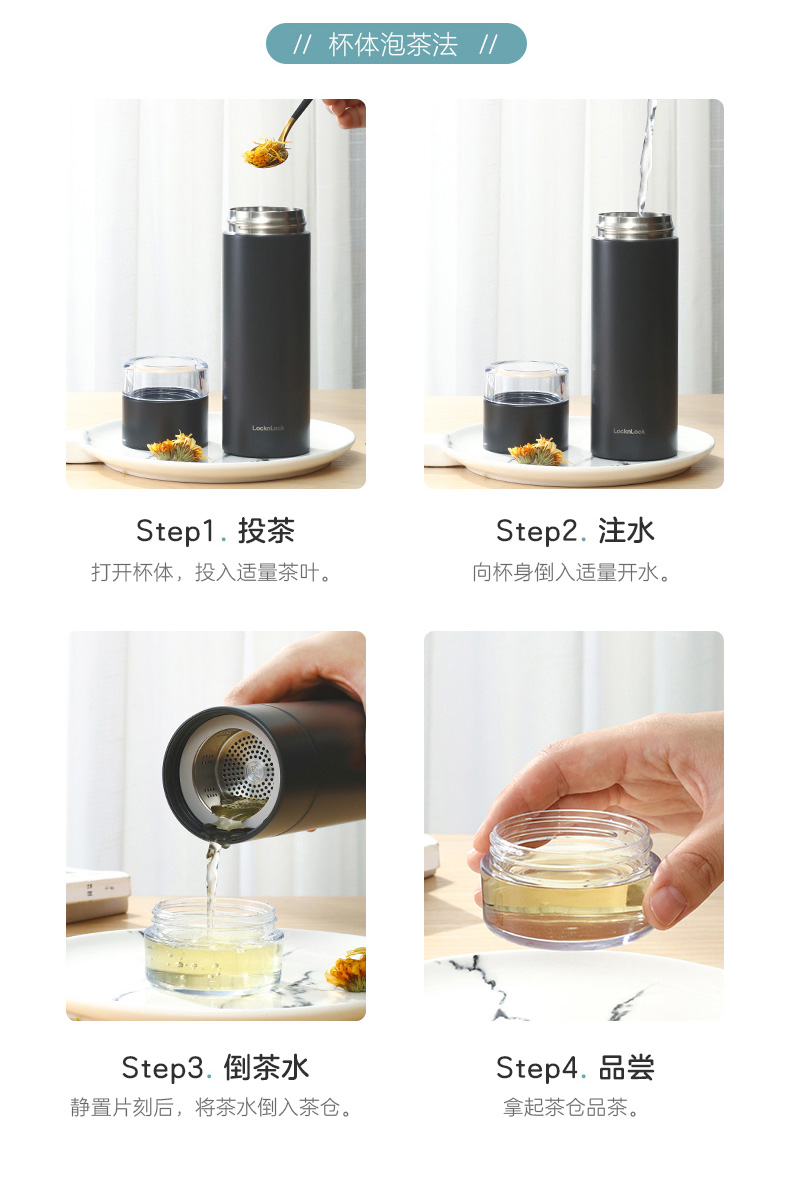 // 杯体泡茶法 //

LocknLock

Step1. 投茶
打开杯体，投入适量茶叶。

LocknLock

Step2. 注水
向杯身倒入适量开水。

Step3. 倒茶水
静置片刻后，将茶水倒入茶仓。

Step4. 品尝
拿起茶仓品茶。