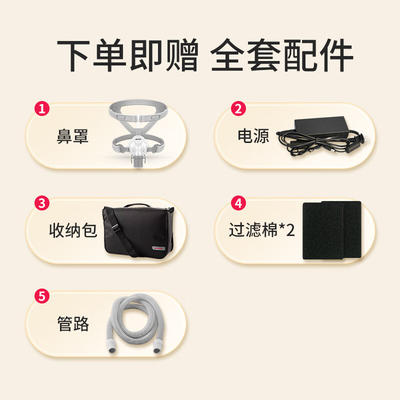 下单即赠 全套配件

1 鼻罩

2 电源

3 收纳包

4 过滤棉*2

5 管路