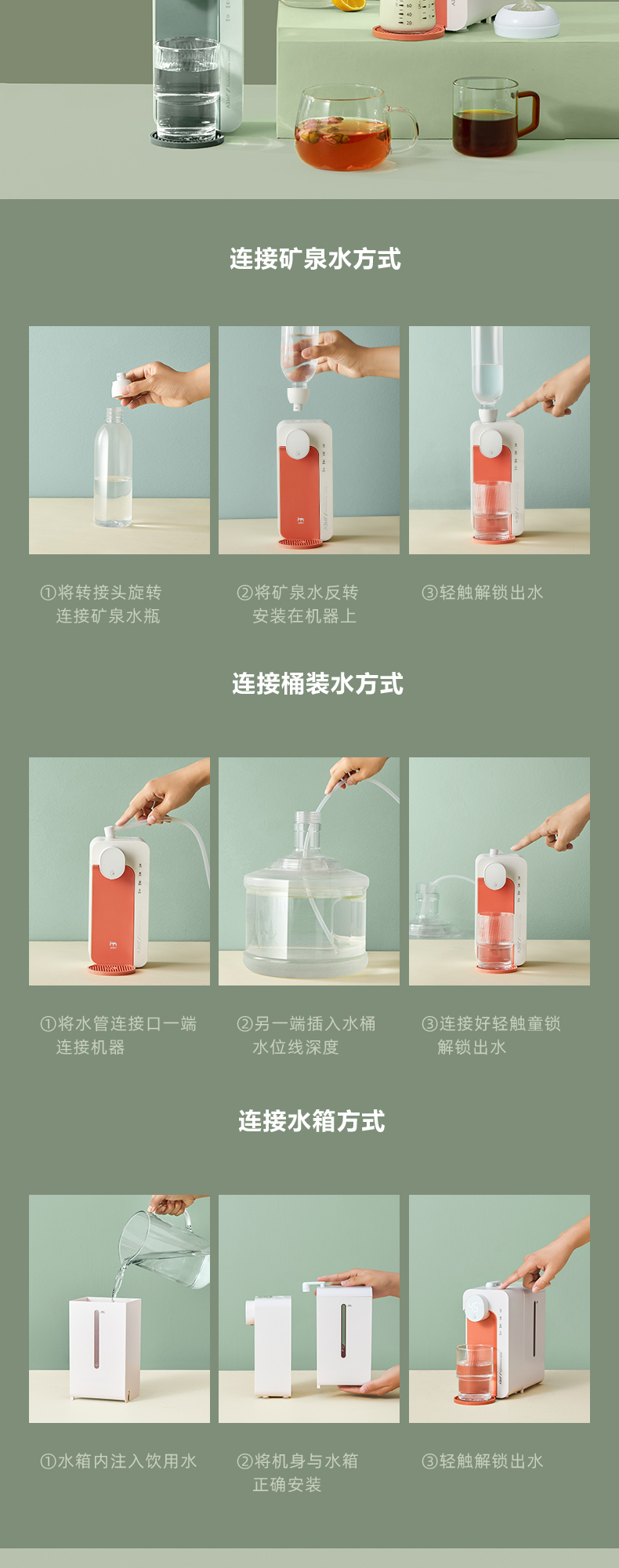 连接矿泉水方式

①将转接头旋转连接矿泉水瓶

②将矿泉水反转安装在机器上

③轻触解锁出水

连接桶装水方式

①将水管连接口一端连接机器

②另一端插入水桶水位线深度

③连接好轻触童锁解锁出水

连接水箱方式

①水箱内注入饮用水

②将机身与水箱正确安装

③轻触解锁出水