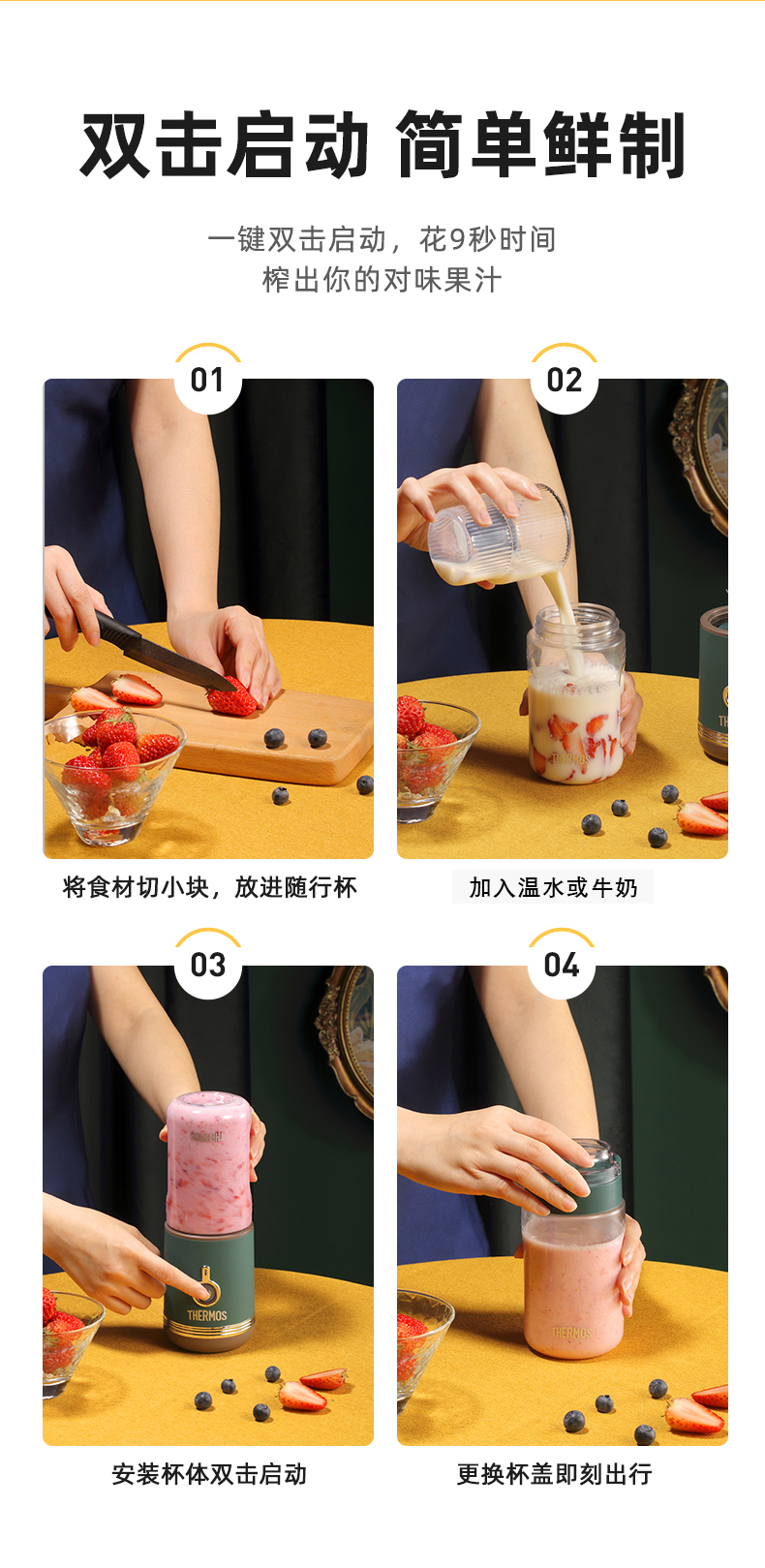 双击启动 简单鲜制

一键双击启动，花9秒时间
榨出你的对味果汁

01

将食材切小块，放进随行杯

02

加入温水或牛奶

03

THERMOS

安装杯体双击启动

04

THERMOS

更换杯盖即刻出行