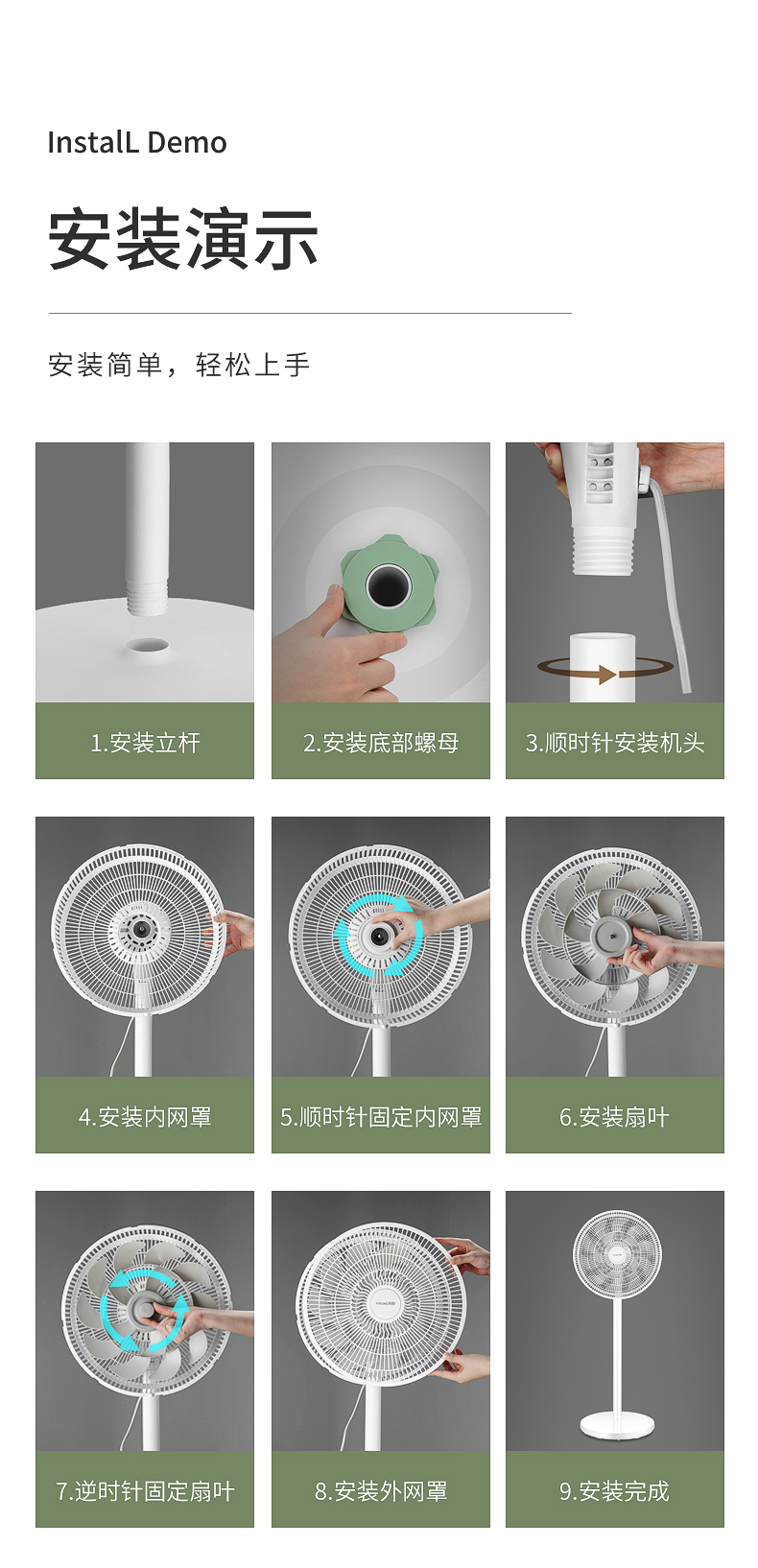 InstalL Demo

安装演示

安装简单，轻松上手

1.安装立杆

2.安装底部螺母

3.顺时针安装机头

4.安装内网罩

5.顺时针固定内网罩

6.安装扇叶

7.逆时针固定扇叶

8.安装外网罩

9.安装完成