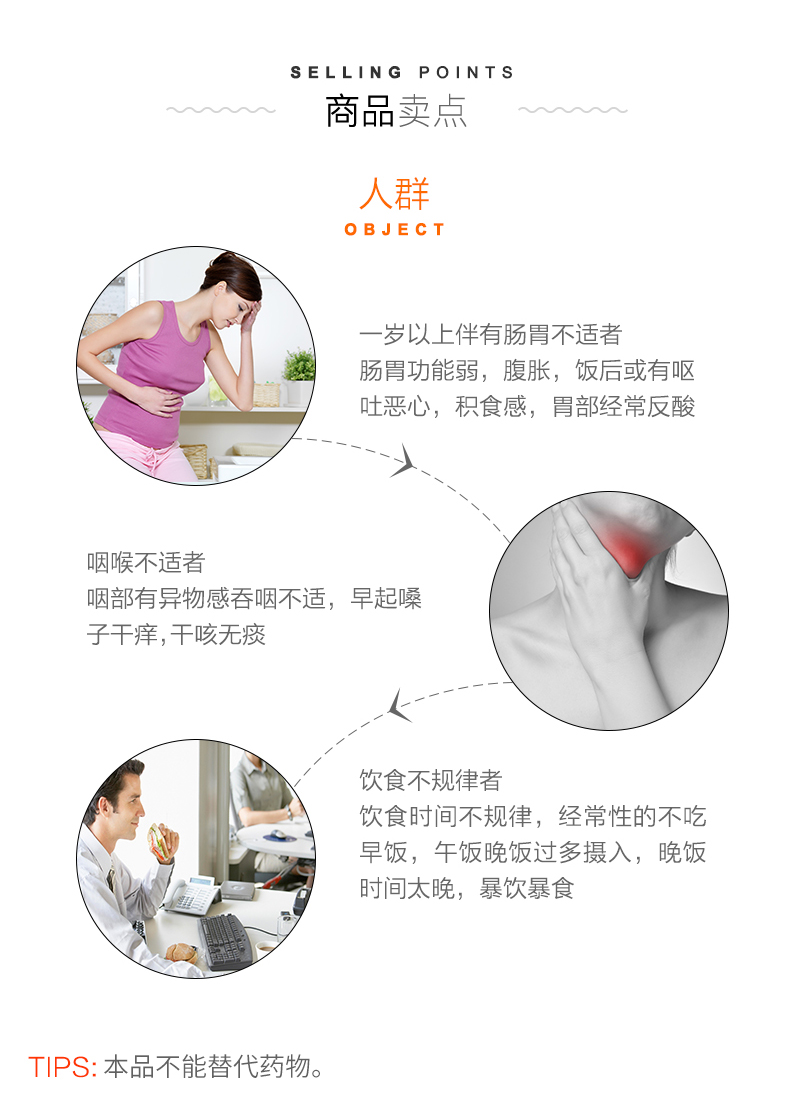 SELLING POINTS
商品卖点

人群
OBJECT

一岁以上伴有肠胃不适者
肠胃功能弱，腹胀，饭后或有呕吐恶心，积食感，胃部经常反酸

咽喉不适者
咽部有异物感吞咽不适，早起嗓子干痒,干咳无痰

饮食不规律者
饮食时间不规律，经常性的不吃早饭，午饭晚饭过多摄入，晚饭时间太晚，暴饮暴食

TIPS: 本品不能替代药物。