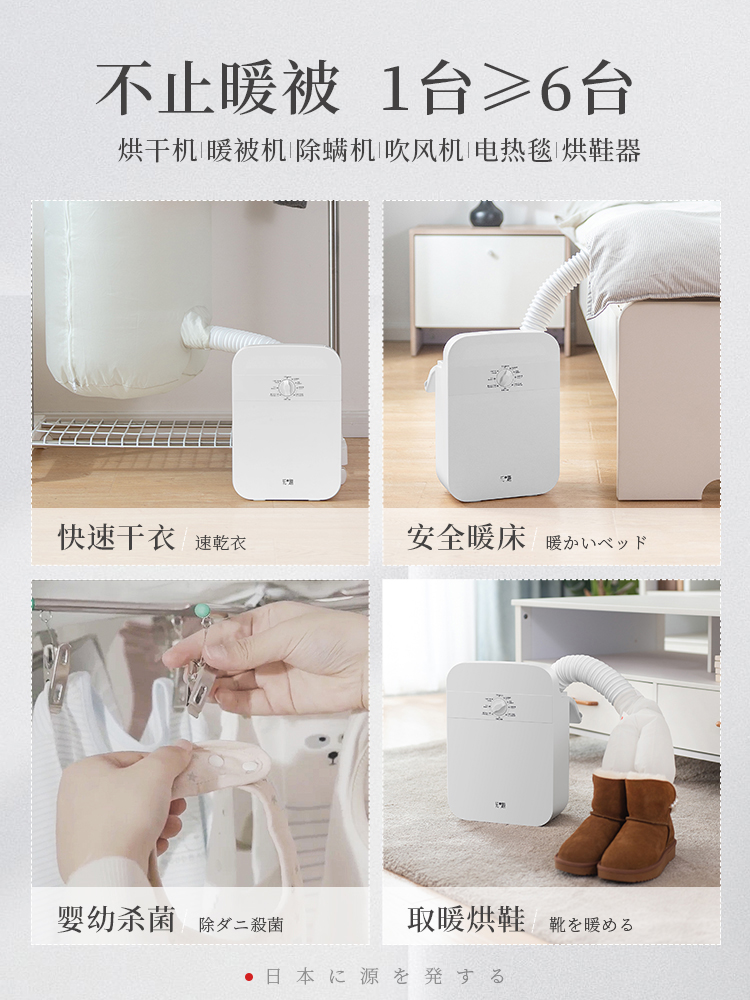 不止暖被 1台≥6台

烘干机|暖被机|除螨机|吹风机|电热毯|烘鞋器

快速干衣 / 速乾衣

安全暖床 / 暖かいベッド

婴幼杀菌 / 除ダニ殺菌

取暖烘鞋 / 靴を暖める

日本に源を発する