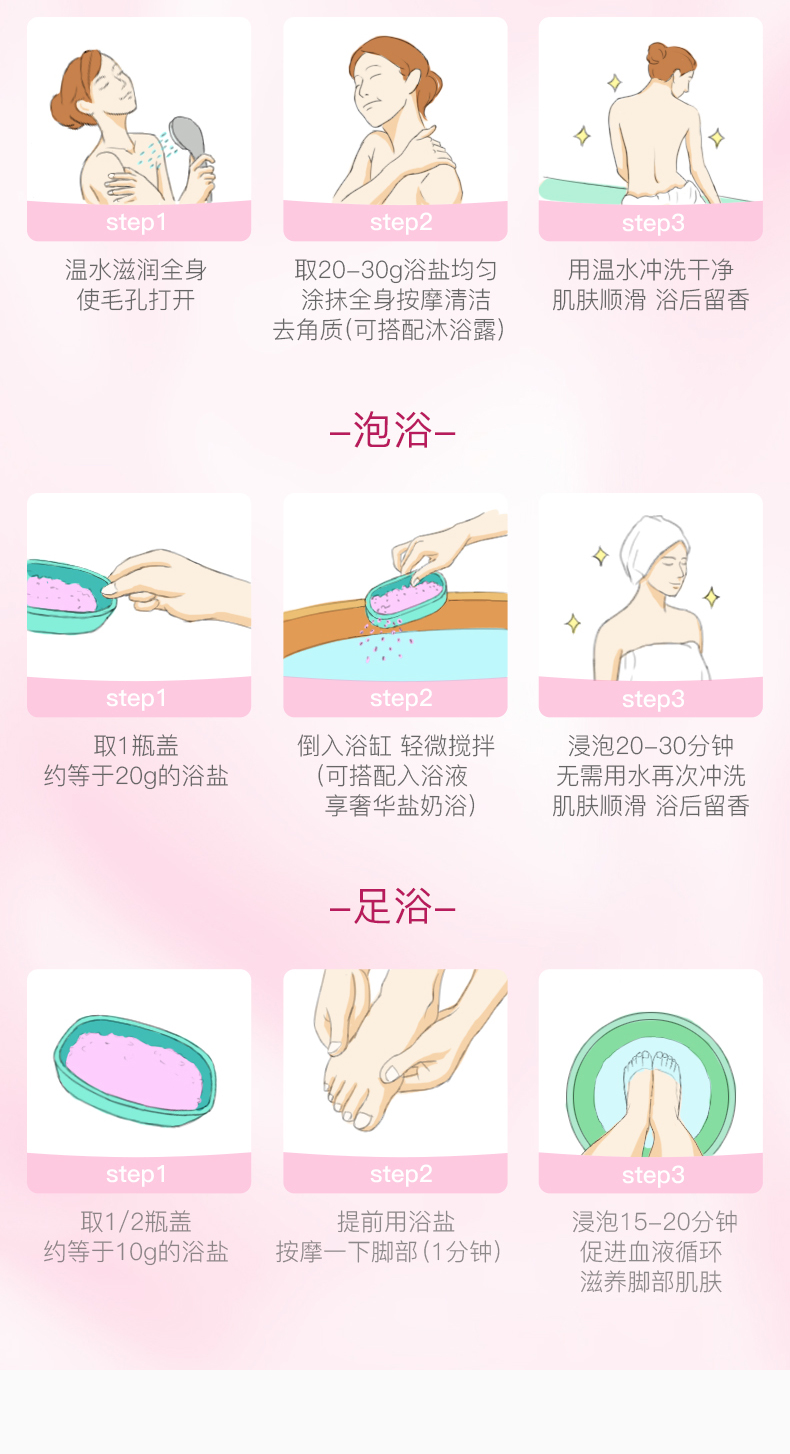 step1

温水滋润全身
使毛孔打开

step2

取20-30g浴盐均匀
涂抹全身按摩清洁
去角质(可搭配沐浴露)

step3

用温水冲洗干净
肌肤顺滑 浴后留香

-泡浴-

step1

取1瓶盖
约等于20g的浴盐

step2

倒入浴缸 轻微搅拌
(可搭配入浴液
享奢华盐奶浴)

step3

浸泡20-30分钟
无需用水再次冲洗
肌肤顺滑 浴后留香

-足浴-

step1

取1/2瓶盖
约等于10g的浴盐

step2

提前用浴盐
按摩一下脚部(1分钟)

step3

浸泡15-20分钟
促进血液循环
滋养脚部肌肤