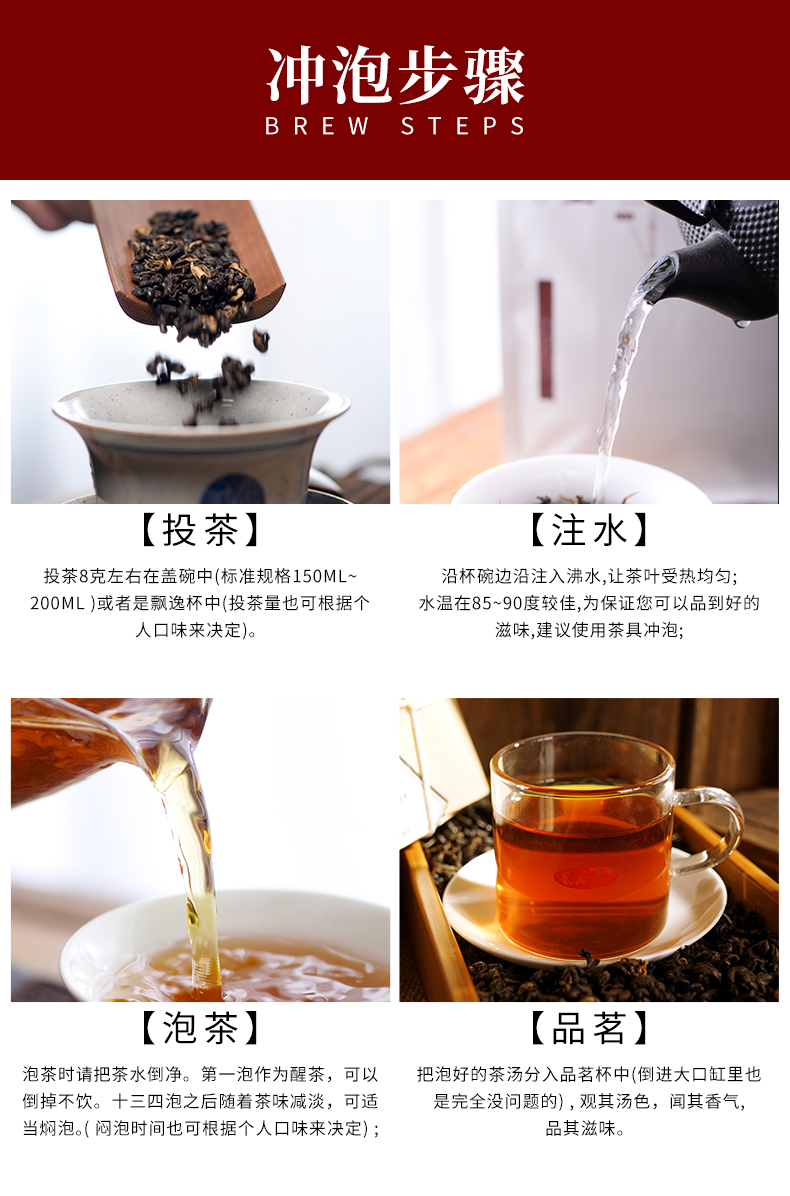 冲泡步骤
BREW STEPS

【投茶】
投茶8克左右在盖碗中(标准规格150ML~200ML )或者是飘逸杯中(投茶量也可根据个人口味来决定)。

【注水】
沿杯碗边沿注入沸水,让茶叶受热均匀;水温在85~90度较佳,为保证您可以品到好的滋味,建议使用茶具冲泡;

【泡茶】
泡茶时请把茶水倒净。第一泡作为醒茶，可以倒掉不饮。十三四泡之后随着茶味减淡，可适当焖泡。( 闷泡时间也可根据个人口味来决定) ;

【品茗】
把泡好的茶汤分入品茗杯中(倒进大口缸里也是完全没问题的) , 观其汤色，闻其香气，品其滋味。