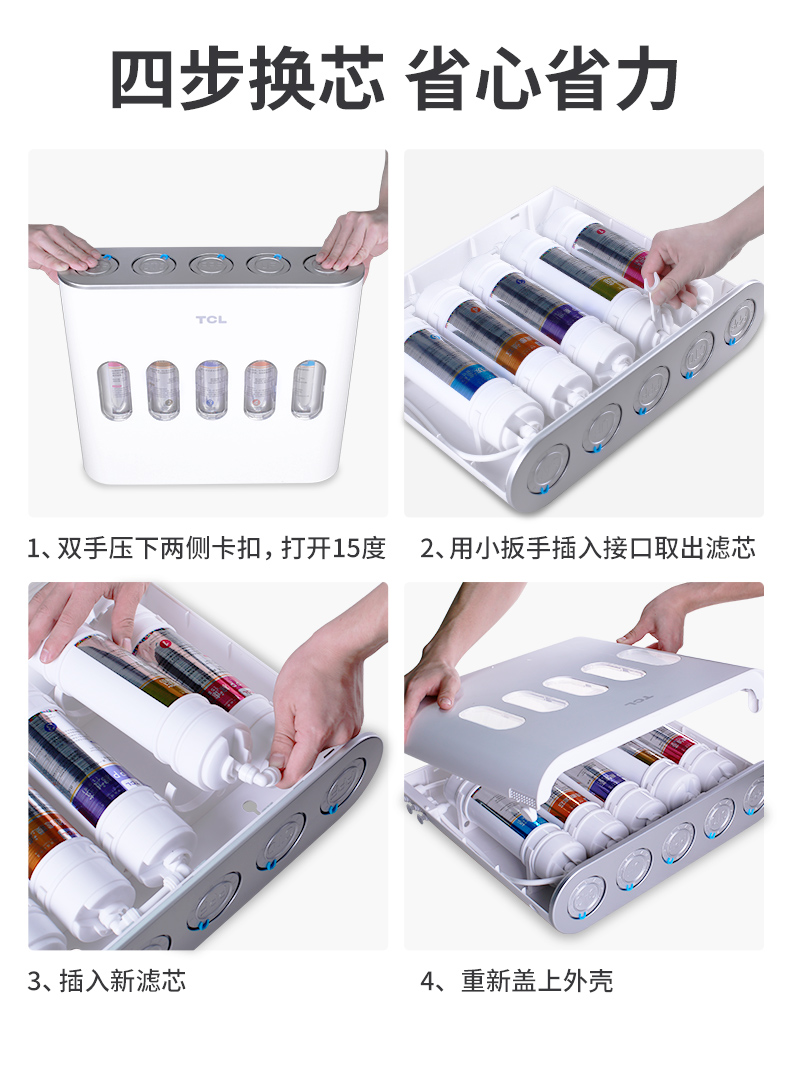 四步换芯 省心省力

TCL

1、双手压下两侧卡扣，打开15度

2、用小扳手插入接口取出滤芯

3、插入新滤芯

TCL

4、重新盖上外壳