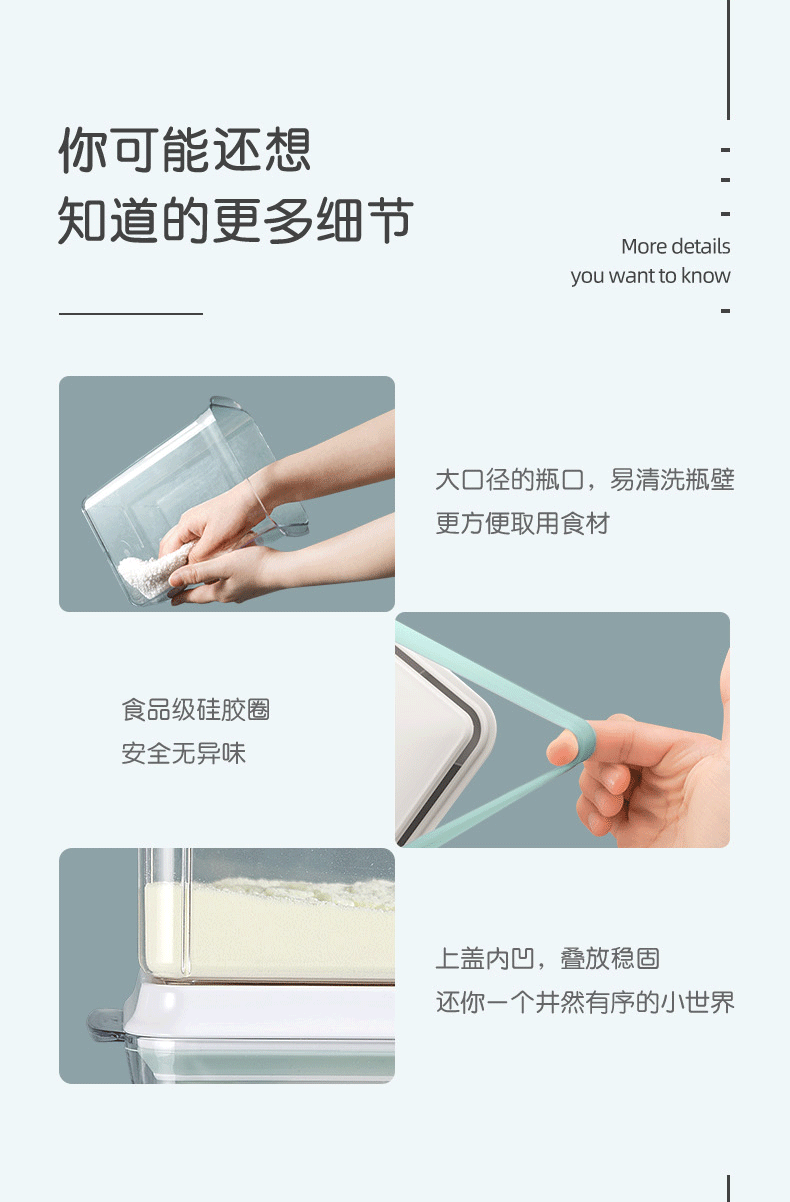 你可能还想
知道的更多细节

More details
you want to know

大口径的瓶口，易清洗瓶壁
更方便取用食材

食品级硅胶圈
安全无异味

上盖内凹，叠放稳固
还你一个井然有序的小世界