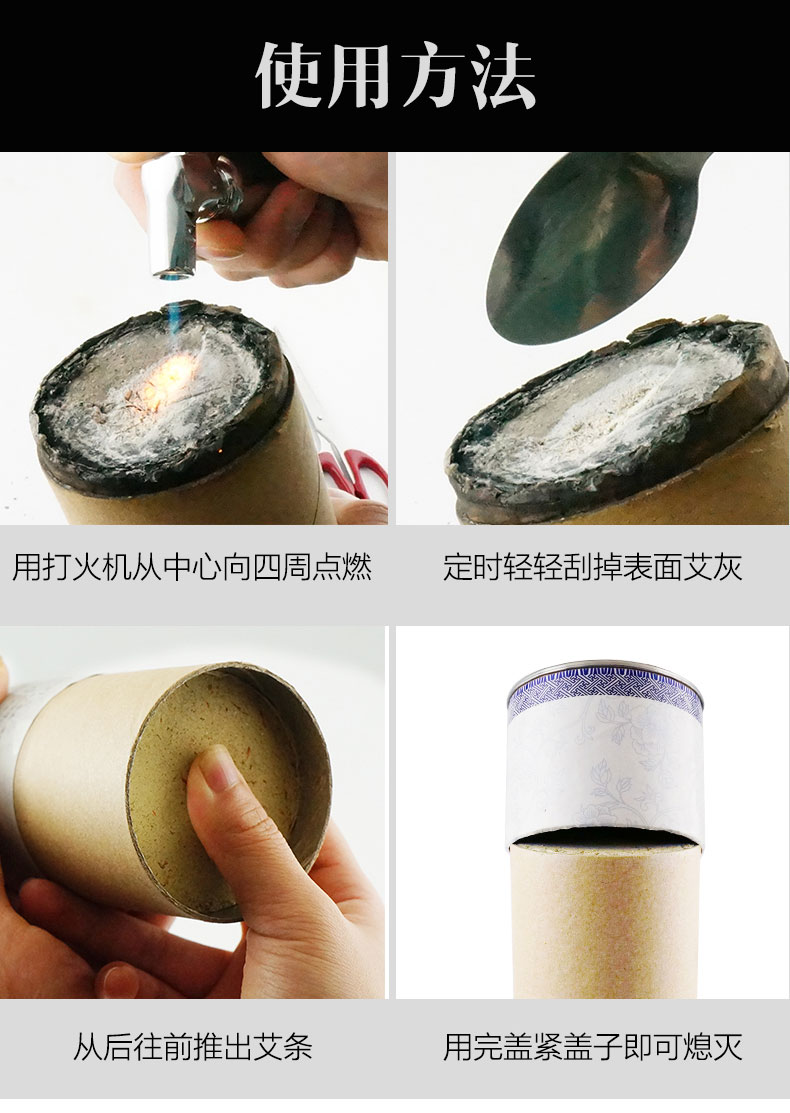 使用方法

用打火机从中心向四周点燃

定时轻轻刮掉表面艾灰

从后往前推出艾条

用完盖紧盖子即可熄灭