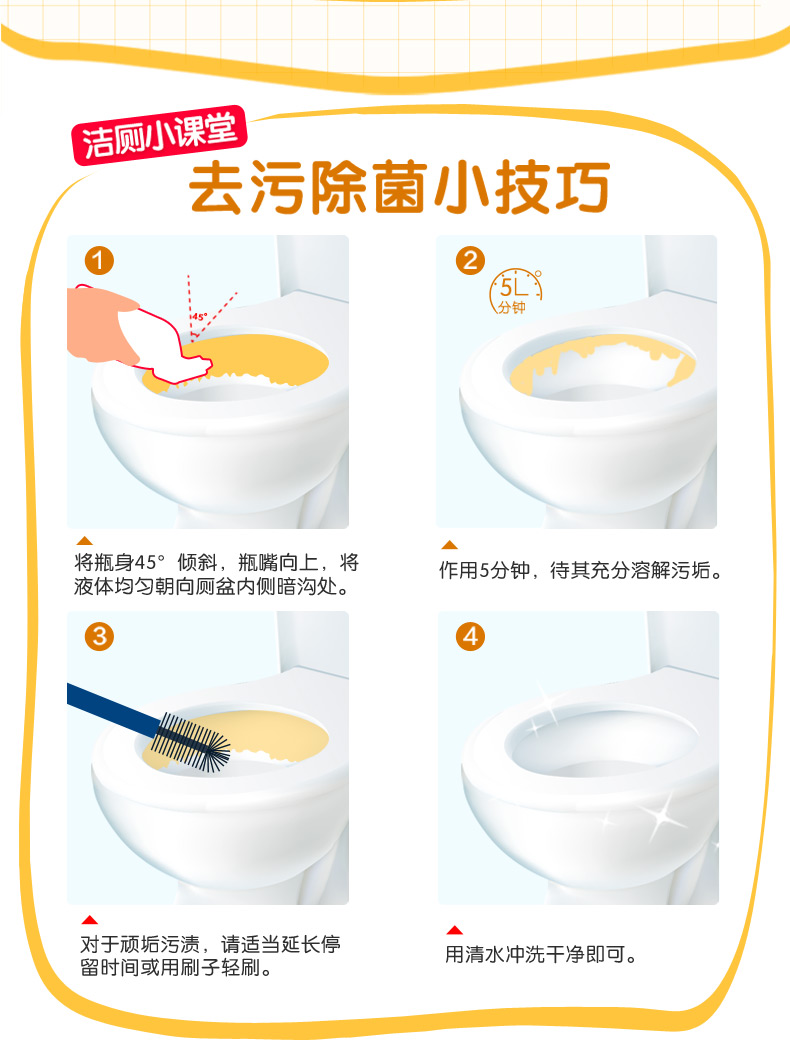 洁厕小课堂

去污除菌小技巧

1

45°

将瓶身45° 倾斜，瓶嘴向上，将液体均匀朝向厕盆内侧暗沟处。

2

5
分钟

作用5分钟，待其充分溶解污垢。

3

对于顽垢污渍，请适当延长停留时间或用刷子轻刷。

4

用清水冲洗干净即可。