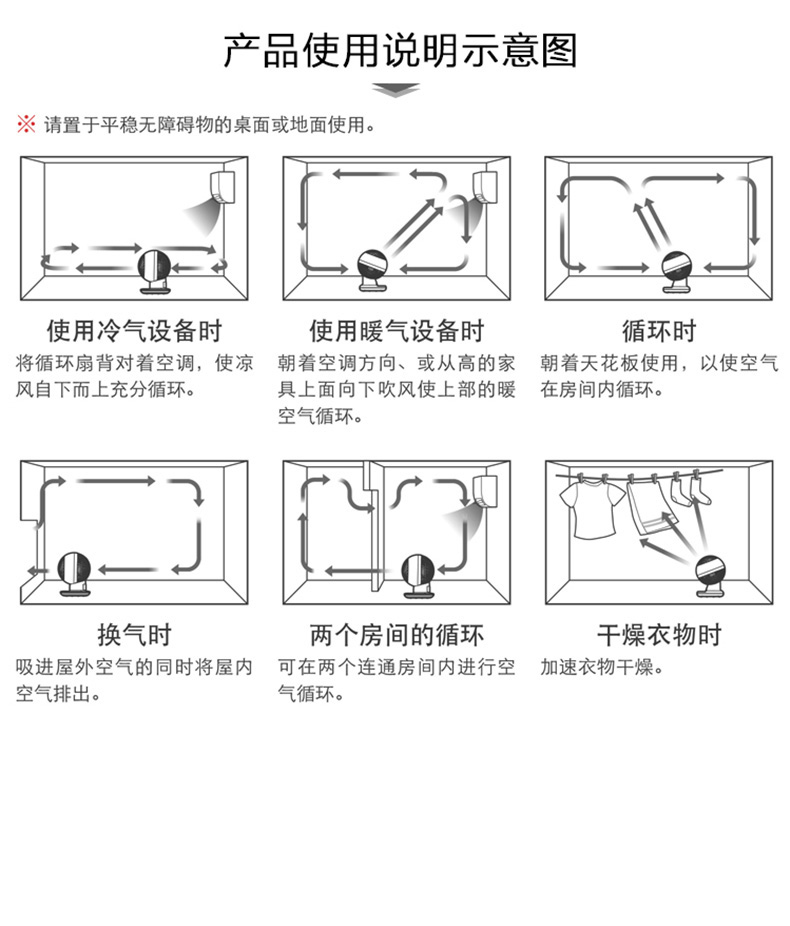 产品使用说明示意图

※ 请置于平稳无障碍物的桌面或地面使用。

使用冷气设备时
将循环扇背对着空调，使凉风自下而上充分循环。

使用暖气设备时
朝着空调方向、或从高的家具上面向下吹风使上部的暖空气循环。

循环时
朝着天花板使用，以使空气在房间内循环。

换气时
吸进屋外空气的同时将屋内空气排出。

两个房间的循环
可在两个连通房间内进行空气循环。

干燥衣物时
加速衣物干燥。