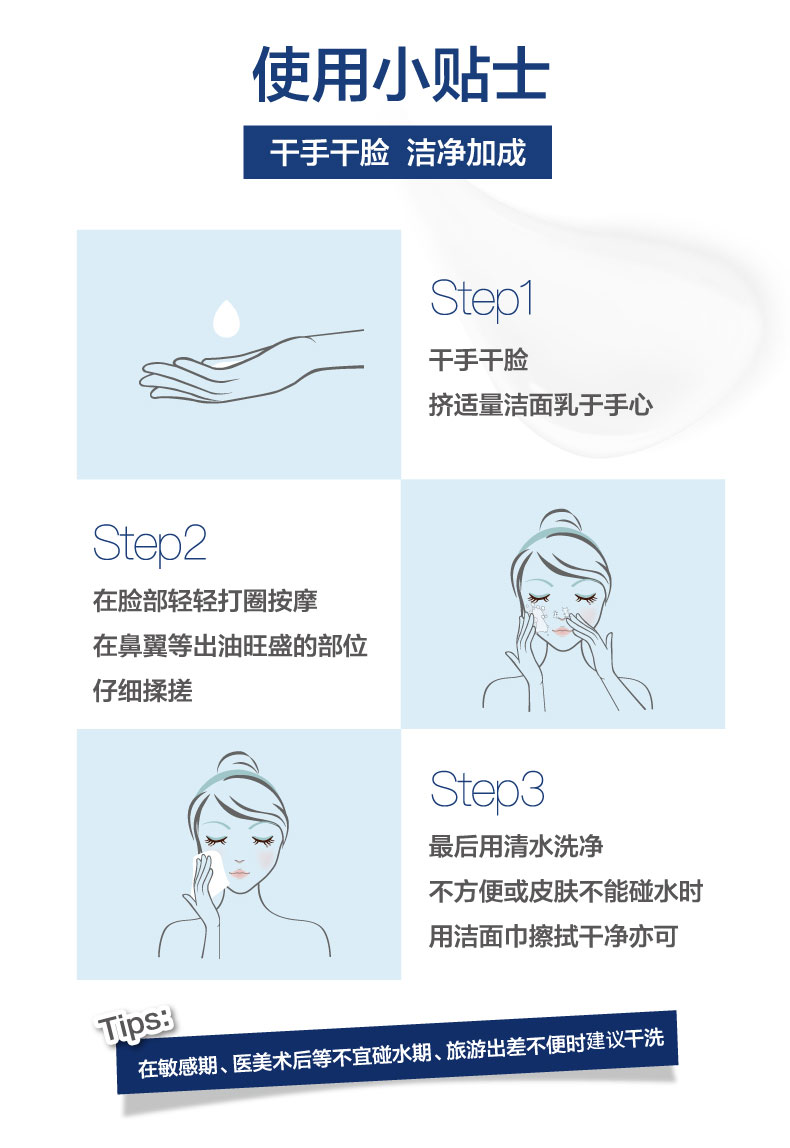 使用小贴士

干手干脸 洁净加成

Step1

干手干脸

挤适量洁面乳于手心

Step2

在脸部轻轻打圈按摩

在鼻翼等出油旺盛的部位

仔细揉搓

Step3

最后用清水洗净

不方便或皮肤不能碰水时

用洁面巾擦拭干净亦可

Tips:

在敏感期、医美术后等不宜碰水期、旅游出差不便时建议干洗