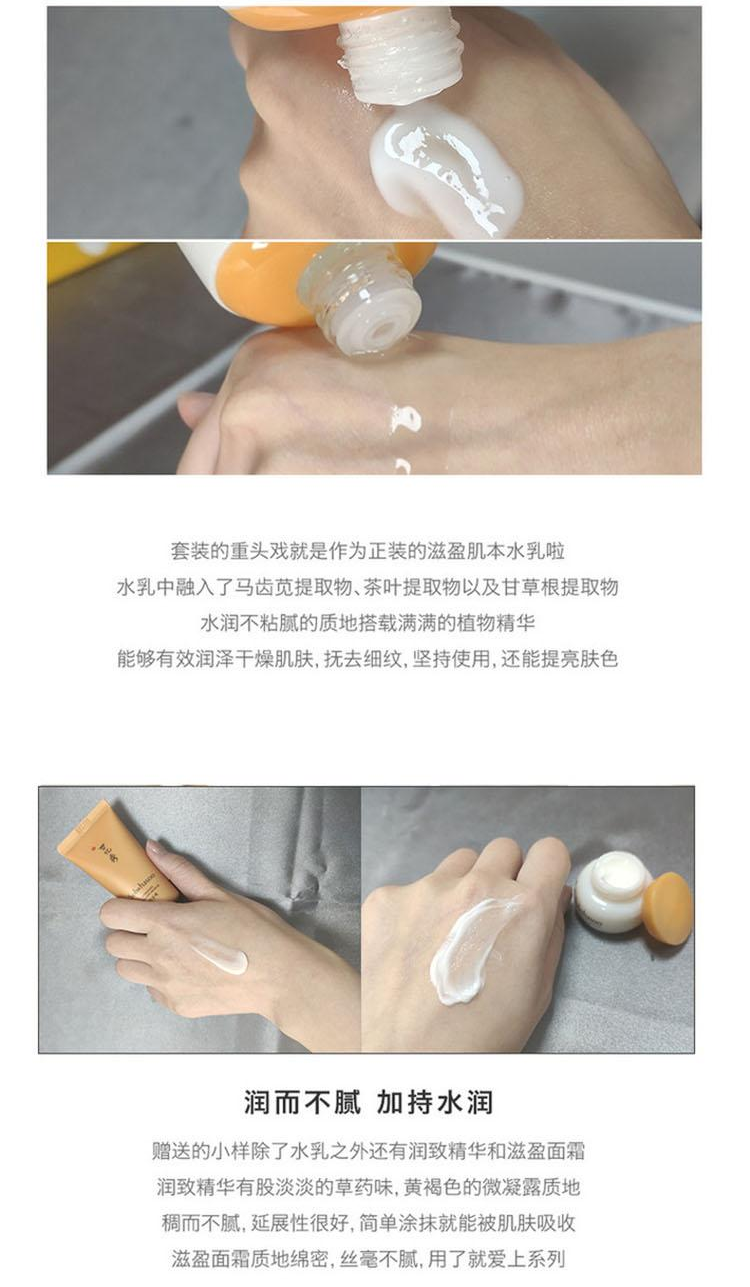 套装的重头戏就是作为正装的滋盈肌本水乳啦
水乳中融入了马齿苋提取物、茶叶提取物以及甘草根提取物
水润不粘腻的质地搭载满满的植物精华
能够有效润泽干燥肌肤, 抚去细纹, 坚持使用, 还能提亮肤色

润而不腻 加持水润

赠送的小样除了水乳之外还有润致精华和滋盈面霜
润致精华有股淡淡的草药味, 黄褐色的微凝露质地
稠而不腻, 延展性很好, 简单涂抹就能被肌肤吸收
滋盈面霜质地绵密, 丝毫不腻, 用了就爱上系列