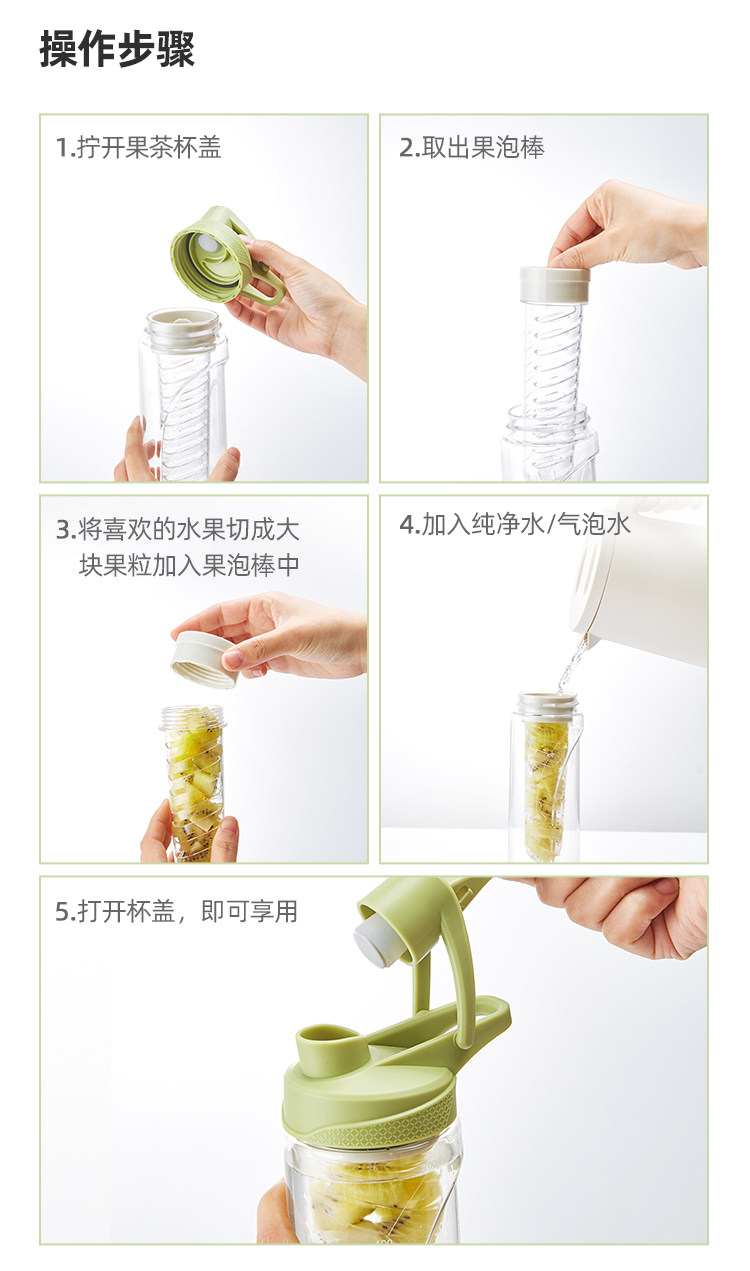 操作步骤

1.拧开果茶杯盖

2.取出果泡棒

3.将喜欢的水果切成大块果粒加入果泡棒中

4.加入纯净水/气泡水

5.打开杯盖，即可享用