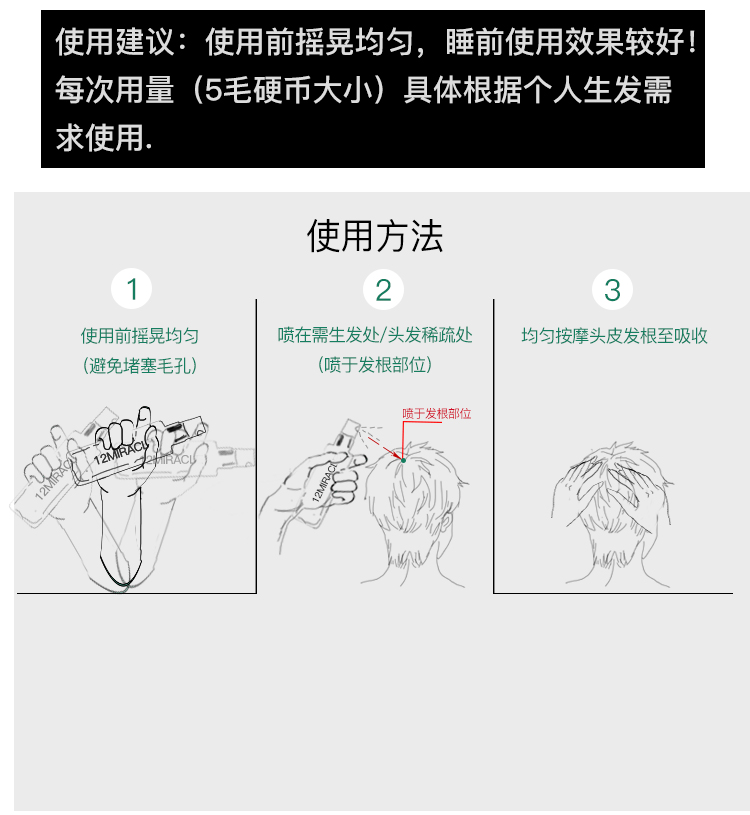 使用建议：使用前摇晃均匀，睡前使用效果较好！每次用量（5毛硬币大小）具体根据个人生发需求使用.

使用方法

1
使用前摇晃均匀
（避免堵塞毛孔）

12MIRACL
12MIRACL
12MIRACL

2
喷在需生发处/头发稀疏处
（喷于发根部位）

喷于发根部位

12MIRACL

3
均匀按摩头皮发根至吸收