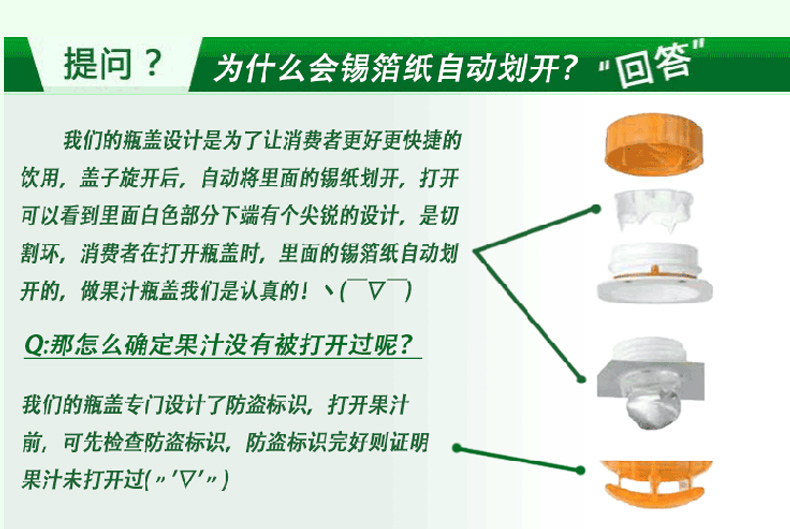 提问？

为什么会锡箔纸自动划开？"回答"

我们的瓶盖设计是为了让消费者更好更快捷的饮用，盖子旋开后，自动将里面的锡纸划开，打开可以看到里面白色部分下端有个尖锐的设计，是切割环，消费者在打开瓶盖时，里面的锡箔纸自动划开的，做果汁瓶盖我们是认真的！丶(￣▽￣)

Q:那怎么确定果汁没有被打开过呢？

我们的瓶盖专门设计了防盗标识，打开果汁前，可先检查防盗标识，防盗标识完好则证明果汁未打开过(〃'▽'〃)