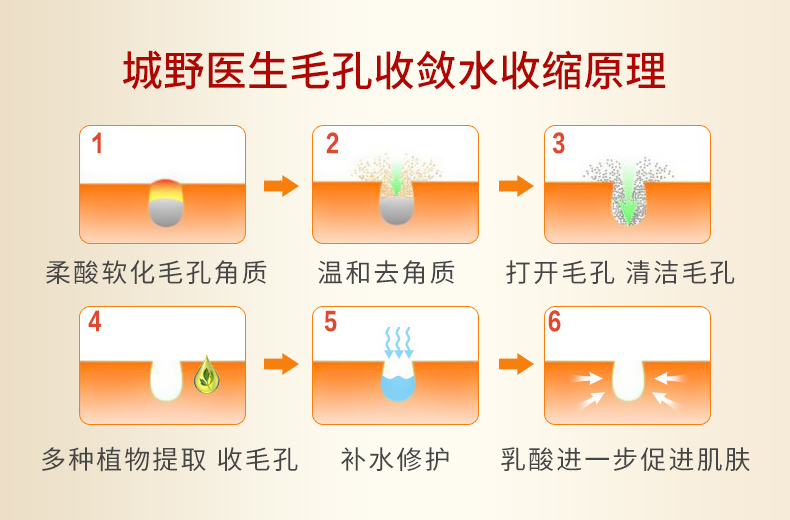 城野医生毛孔收敛水收缩原理

1

柔酸软化毛孔角质

2

温和去角质

3

打开毛孔 清洁毛孔

4

多种植物提取 收毛孔

5

补水修护

6

乳酸进一步促进肌肤