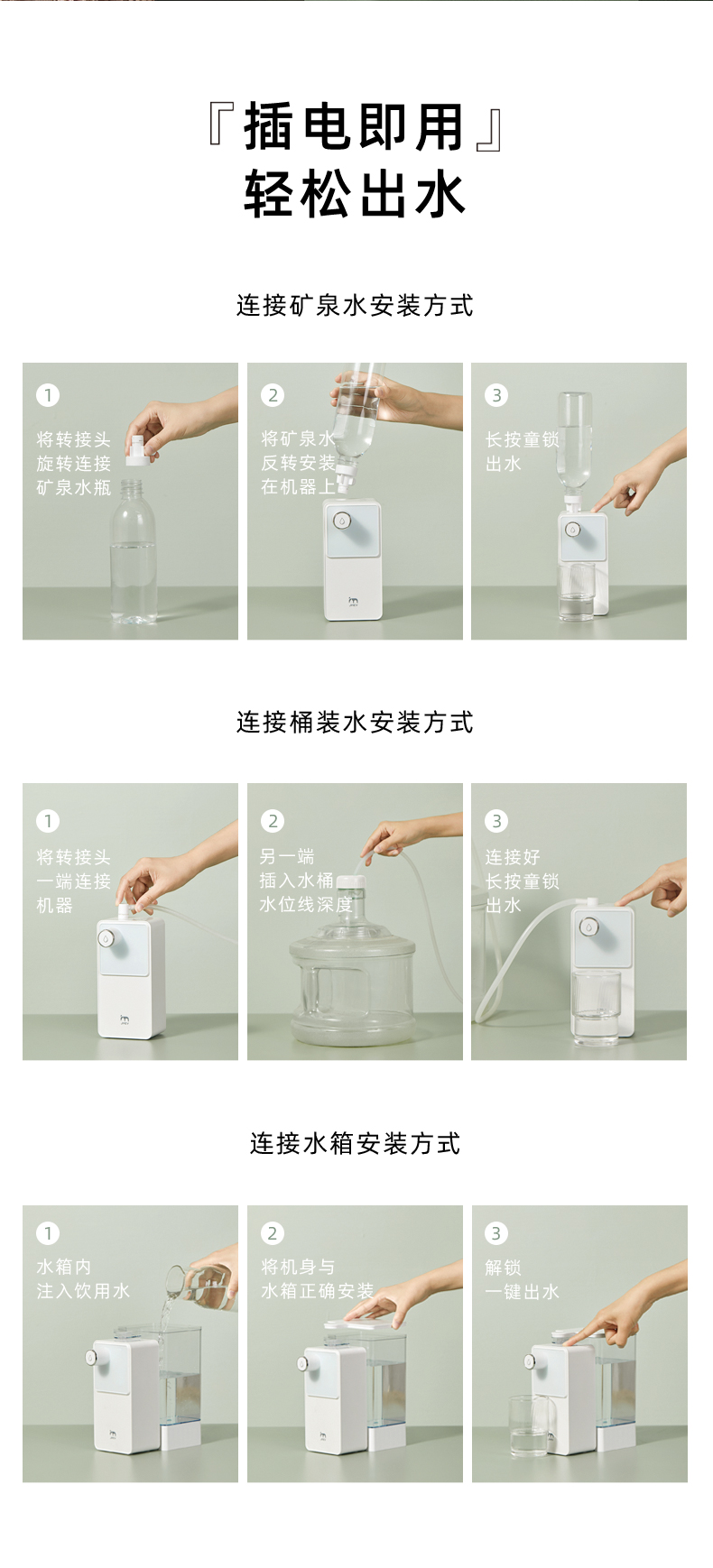 『插电即用』
轻松出水

连接矿泉水安装方式

1
将转接头
旋转连接
矿泉水瓶

2
将矿泉水
反转安装
在机器上

3
长按童锁
出水

连接桶装水安装方式

1
将转接头
一端连接
机器

2
另一端
插入水桶
水位线深度

3
连接好
长按童锁
出水

连接水箱安装方式

1
水箱内
注入饮用水

2
将机身与
水箱正确安装

3
解锁
一键出水