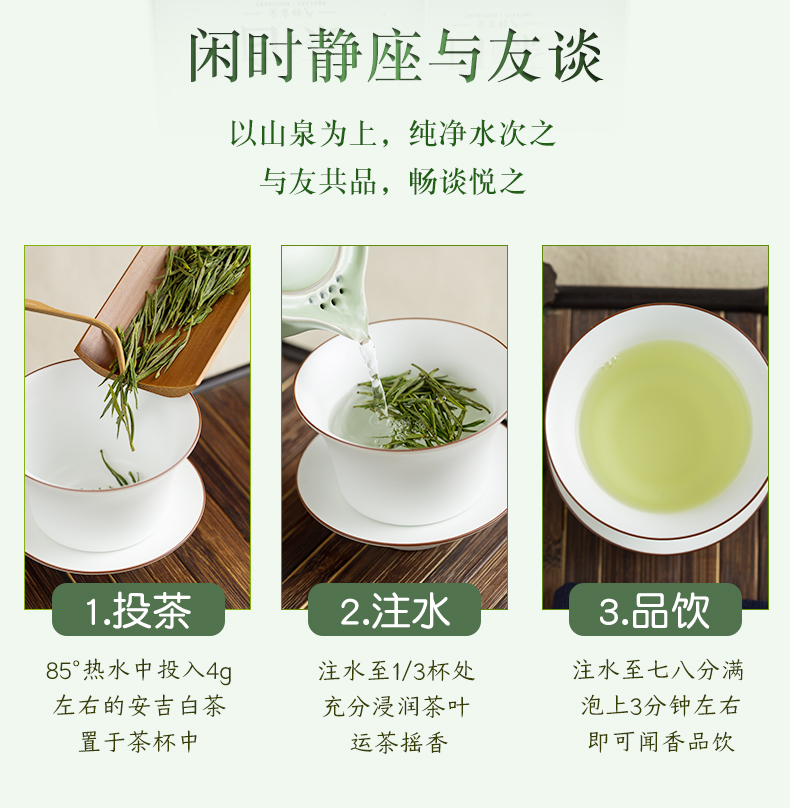 闲时静座与友谈

以山泉为上，纯净水次之
与友共品，畅谈悦之

1.投茶

85°热水中投入4g
左右的安吉白茶
置于茶杯中

2.注水

注水至1/3杯处
充分浸润茶叶
运茶摇香

3.品饮

注水至七八分满
泡上3分钟左右
即可闻香品饮