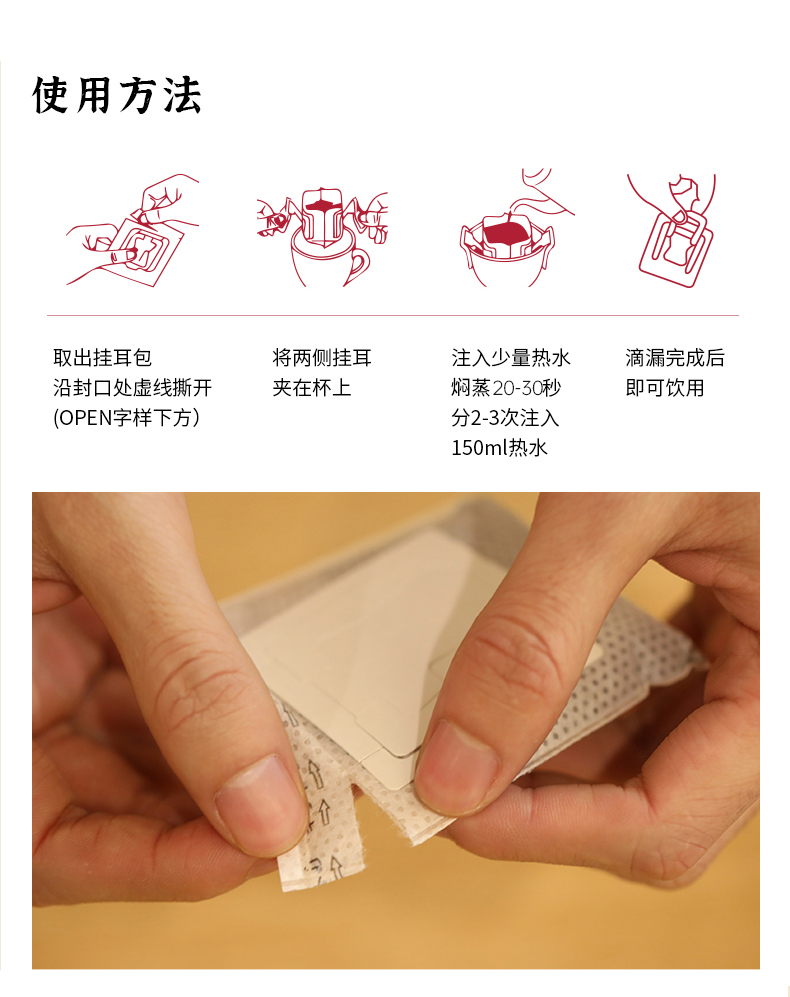 使用方法

取出挂耳包
沿封口处虚线撕开
(OPEN字样下方)

将两侧挂耳
夹在杯上

注入少量热水
焖蒸20-30秒
分2-3次注入
150ml热水

滴漏完成后
即可饮用