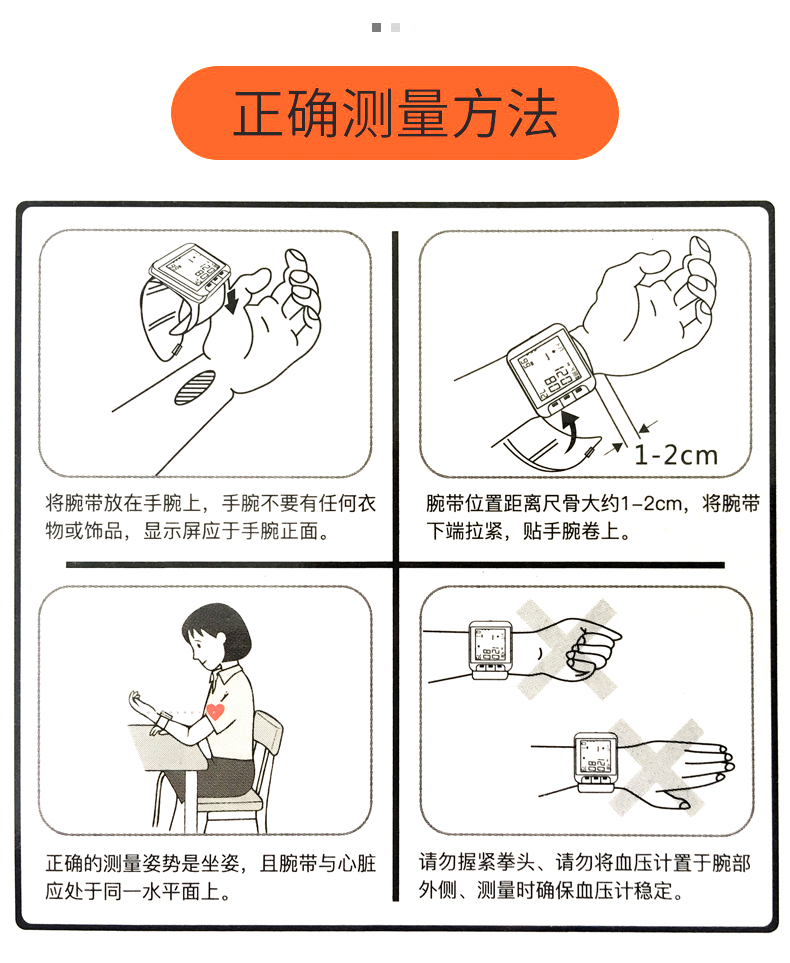 正确测量方法

将腕带放在手腕上，手腕不要有任何衣物或饰品，显示屏应于手腕正面。

1-2cm

腕带位置距离尺骨大约1-2cm，将腕带下端拉紧，贴手腕卷上。

正确的测量姿势是坐姿，且腕带与心脏应处于同一水平面上。

请勿握紧拳头、请勿将血压计置于腕部外侧、测量时确保血压计稳定。