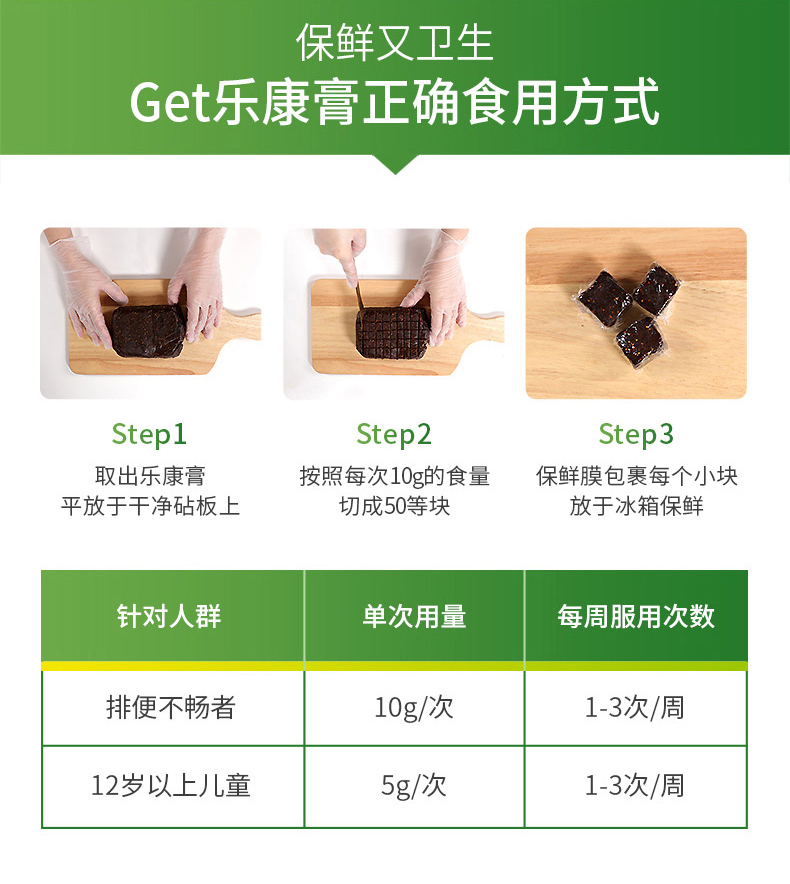 保鲜又卫生
Get乐康膏正确食用方式

Step1
取出乐康膏
平放于干净砧板上

Step2
按照每次10g的食量
切成50等块

Step3
保鲜膜包裹每个小块
放于冰箱保鲜

| 针对人群 | 单次用量 | 每周服用次数 |
|---|---|---|
| 排便不畅者 | 10g/次 | 1-3次/周 |
| 12岁以上儿童 | 5g/次 | 1-3次/周 |