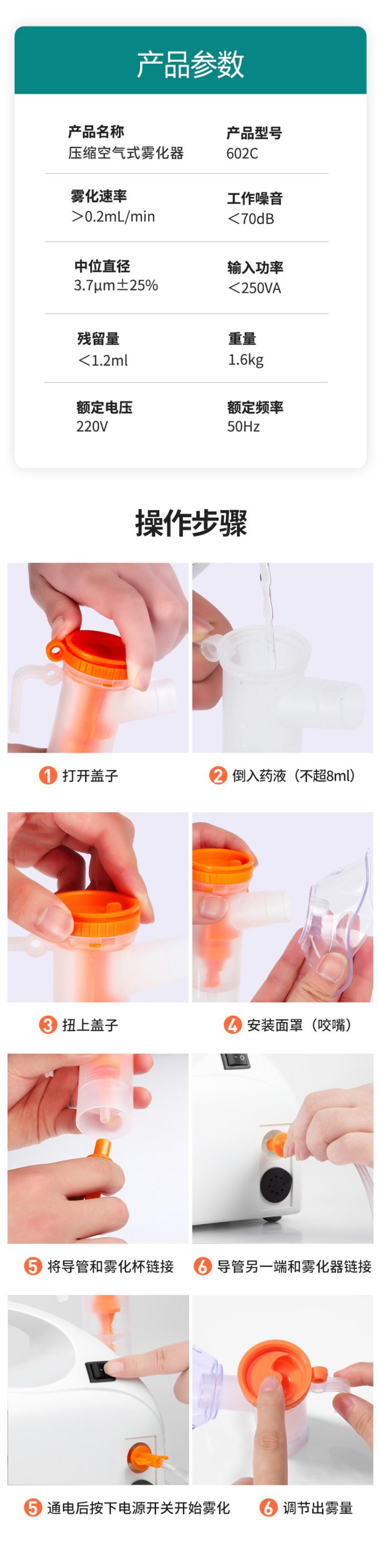 产品参数

产品名称
压缩空气式雾化器

产品型号
602C

雾化速率
>0.2mL/min

工作噪音
<70dB

中位直径
3.7μm±25%

输入功率
<250VA

残留量
<1.2ml

重量
1.6kg

额定电压
220V

额定频率
50Hz

操作步骤

1 打开盖子

2 倒入药液（不超8ml）

3 扭上盖子

4 安装面罩（咬嘴）

5 将导管和雾化杯链接

6 导管另一端和雾化器链接

5 通电后按下电源开关开始雾化

6 调节出雾量