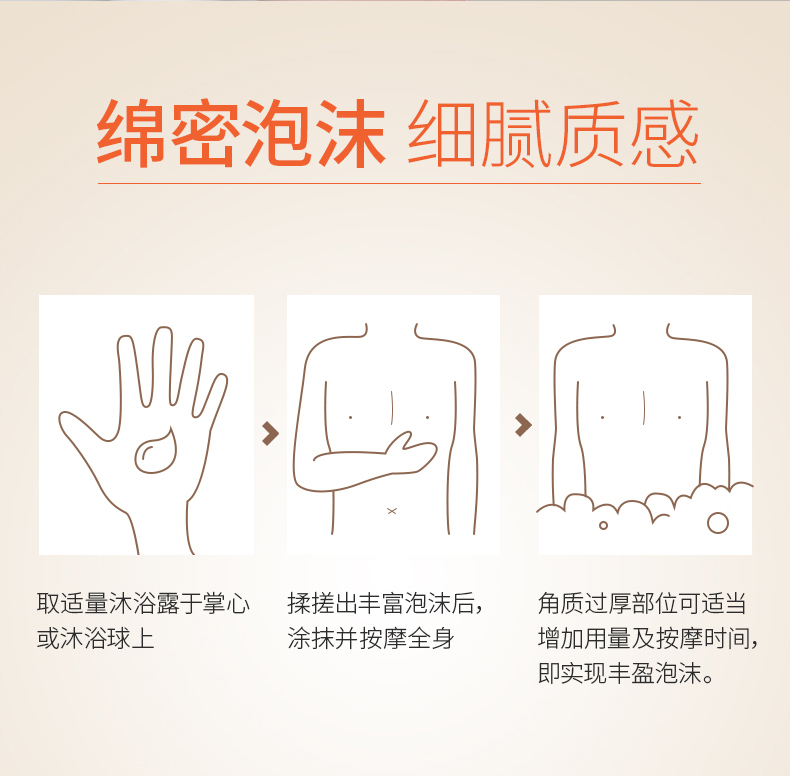 绵密泡沫 细腻质感

取适量沐浴露于掌心或沐浴球上

揉搓出丰富泡沫后，涂抹并按摩全身

角质过厚部位可适当增加用量及按摩时间，即实现丰盈泡沫。