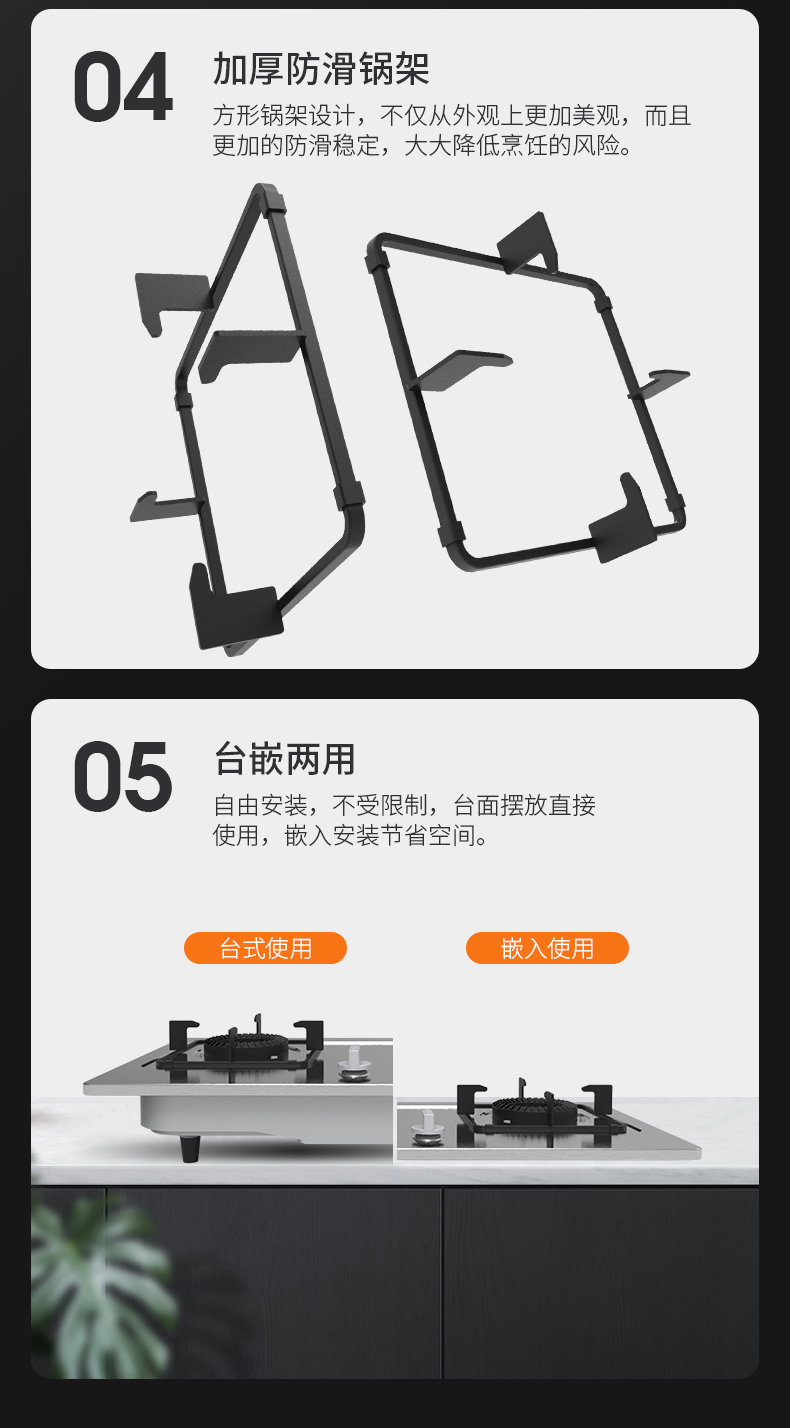 04

加厚防滑锅架

方形锅架设计，不仅从外观上更加美观，而且更加的防滑稳定，大大降低烹饪的风险。

05

台嵌两用

自由安装，不受限制，台面摆放直接使用，嵌入安装节省空间。

台式使用

嵌入使用