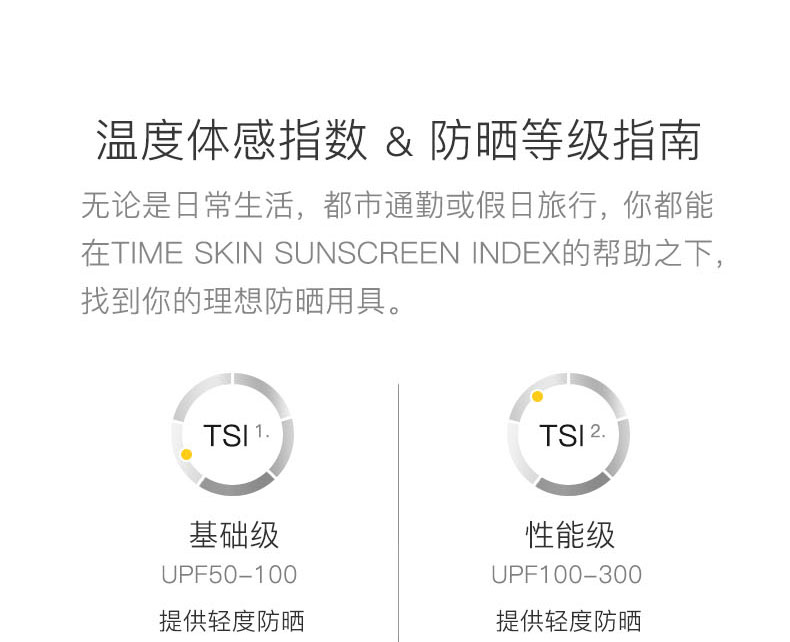 温度体感指数 & 防晒等级指南

无论是日常生活，都市通勤或假日旅行，你都能在TIME SKIN SUNSCREEN INDEX的帮助之下，找到你的理想防晒用具。

TSI 1.

基础级

UPF50-100

提供轻度防晒

TSI 2.

性能级

UPF100-300

提供轻度防晒