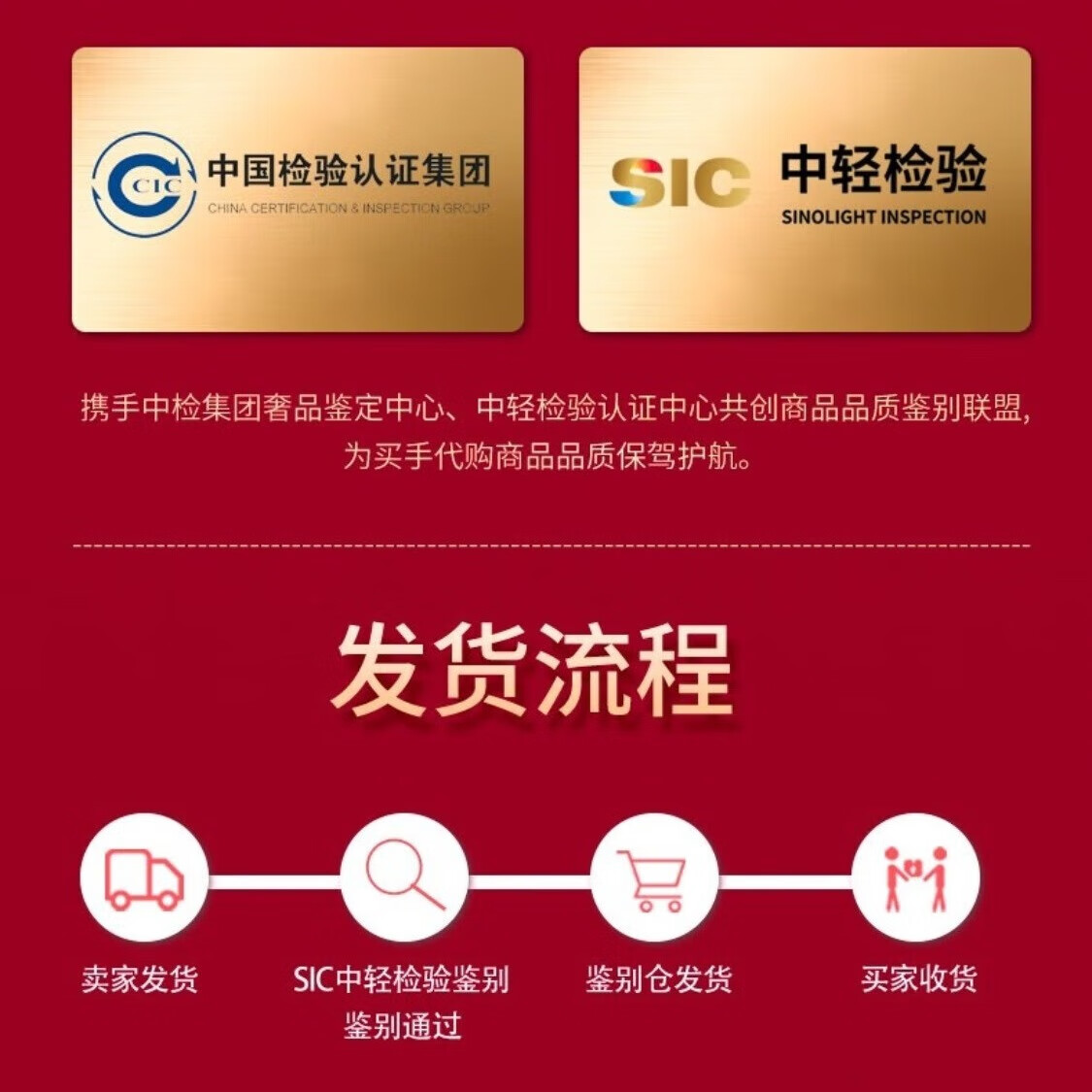 CIC 中国检验认证集团
CHINA CERTIFICATION & INSPECTION GROUP

SIC 中轻检验
SINOLIGHT INSPECTION

携手中检集团奢品鉴定中心、中轻检验认证中心共创商品品质鉴别联盟,为买手代购商品品质保驾护航。

发货流程

卖家发货

SIC中轻检验鉴别
鉴别通过

鉴别仓发货

买家收货