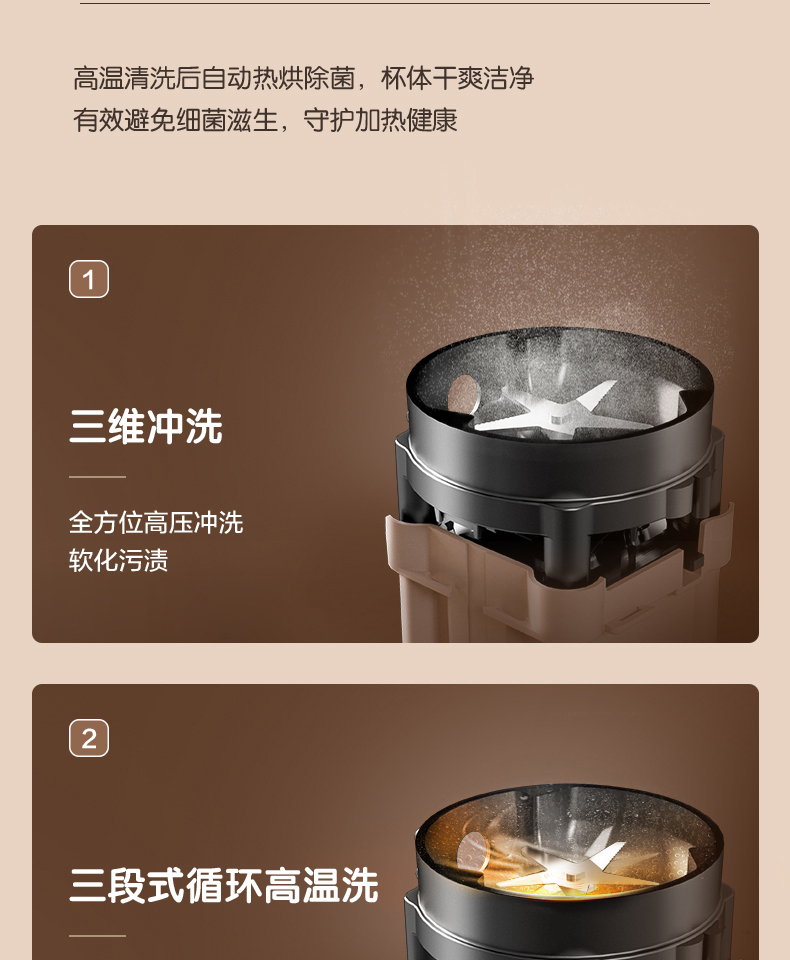 高温清洗后自动热烘除菌，杯体干爽洁净
有效避免细菌滋生，守护加热健康

1

三维冲洗

全方位高压冲洗
软化污渍

2

三段式循环高温洗