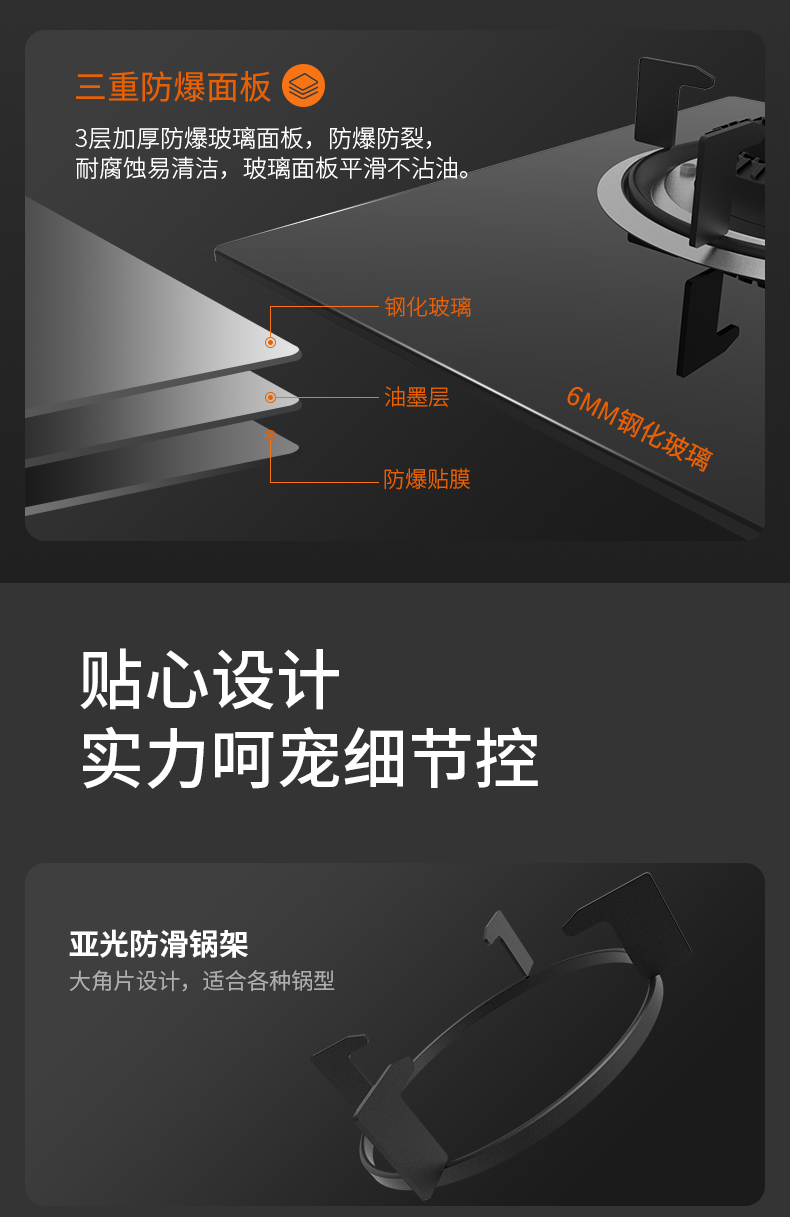 三重防爆面板

3层加厚防爆玻璃面板，防爆防裂，耐腐蚀易清洁，玻璃面板平滑不沾油。

钢化玻璃

油墨层

防爆贴膜

6MM钢化玻璃

贴心设计
实力呵宠细节控

亚光防滑锅架
大角片设计，适合各种锅型