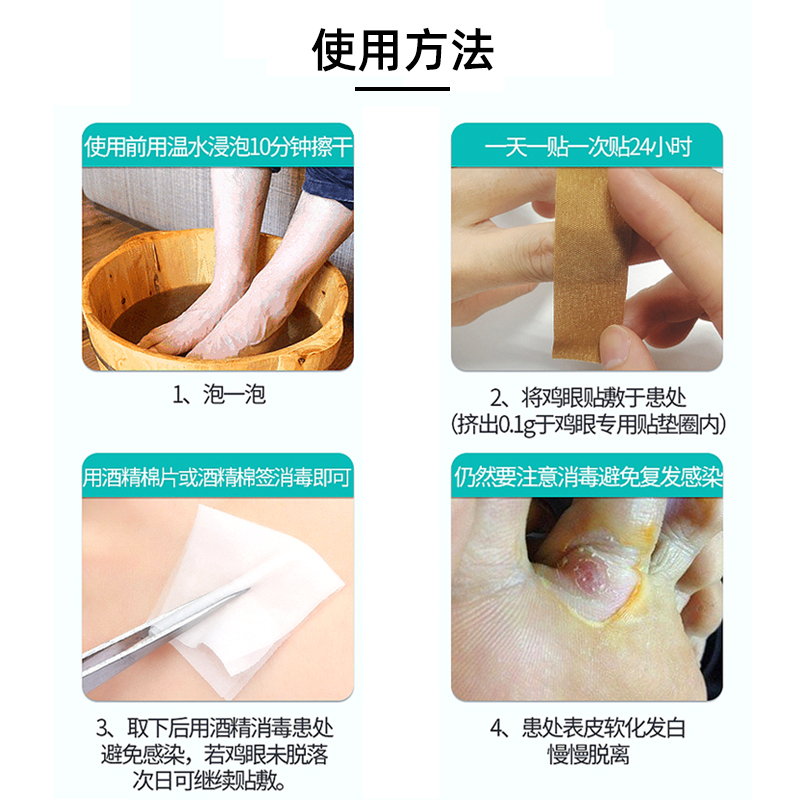 使用方法

使用前用温水浸泡10分钟擦干

1、泡一泡

一天一贴一次贴24小时

2、将鸡眼贴敷于患处
(挤出0.1g于鸡眼专用贴垫圈内)

用酒精棉片或酒精棉签消毒即可

3、取下后用酒精消毒患处
避免感染，若鸡眼未脱落
次日可继续贴敷。

仍然要注意消毒避免复发感染

4、患处表皮软化发白
慢慢脱离