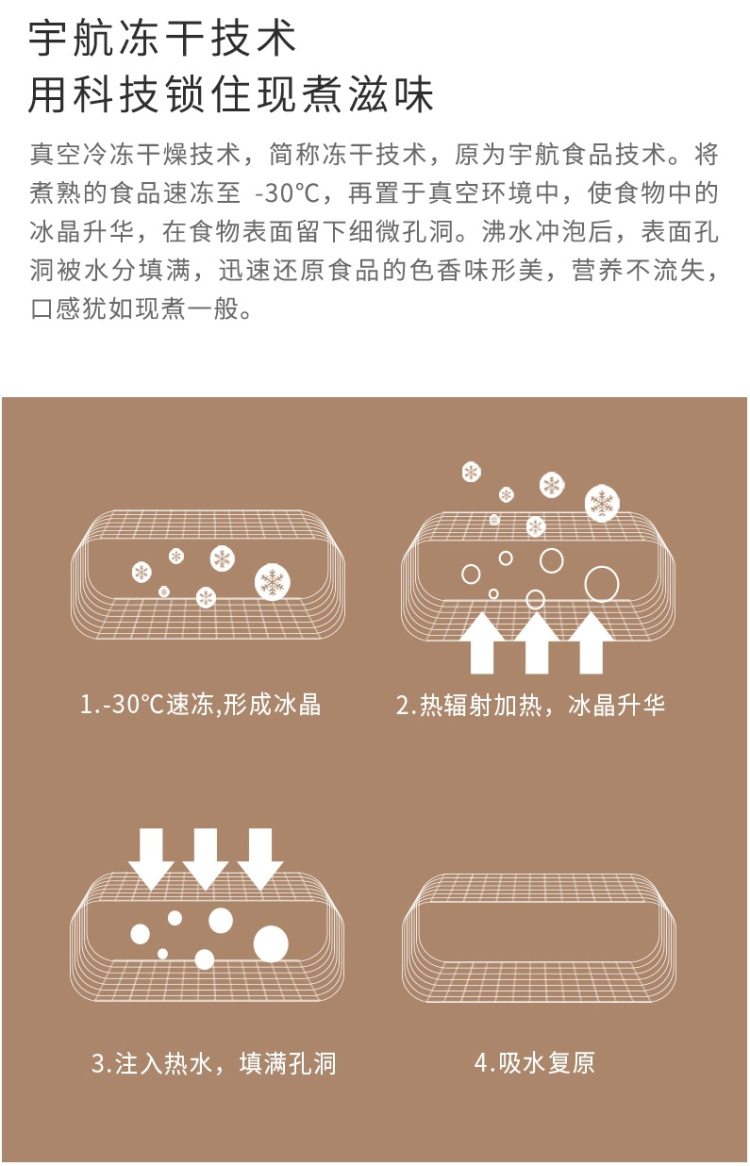 宇航冻干技术
用科技锁住现煮滋味

真空冷冻干燥技术，简称冻干技术，原为宇航食品技术。将煮熟的食品速冻至 -30°C，再置于真空环境中，使食物中的冰晶升华，在食物表面留下细微孔洞。沸水冲泡后，表面孔洞被水分填满，迅速还原食品的色香味形美，营养不流失，口感犹如现煮一般。

1.-30°C速冻,形成冰晶

2.热辐射加热，冰晶升华

3.注入热水，填满孔洞

4.吸水复原