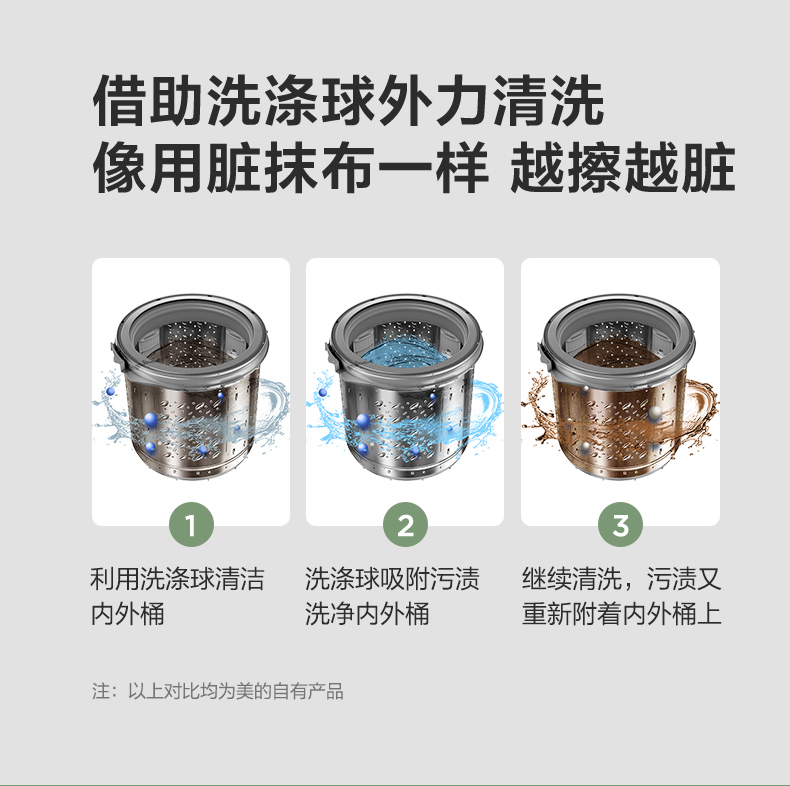 借助洗涤球外力清洗
像用脏抹布一样 越擦越脏

1
利用洗涤球清洁内外桶

2
洗涤球吸附污渍洗净内外桶

3
继续清洗，污渍又重新附着内外桶上

注：以上对比均为美的自有产品