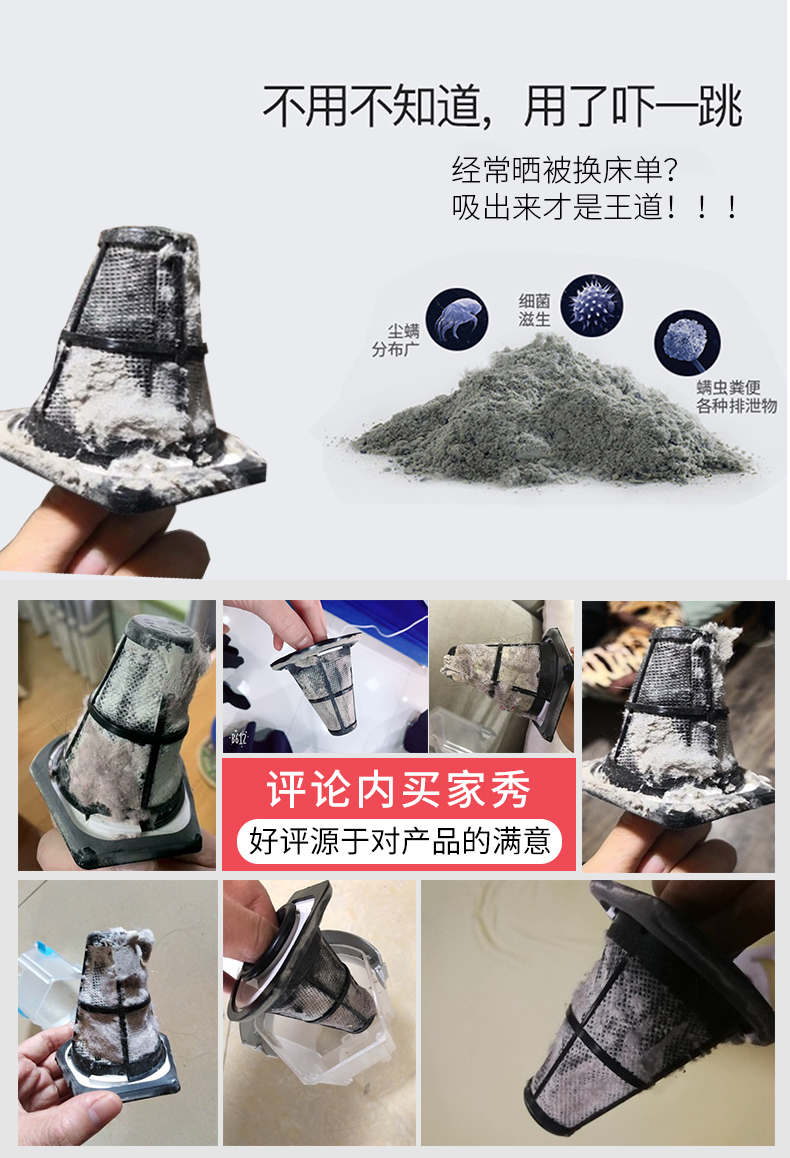 不用不知道，用了吓一跳

经常晒被换床单？
吸出来才是王道！！！

尘螨
分布广

细菌
滋生

螨虫粪便
各种排泄物

评论内买家秀
好评源于对产品的满意