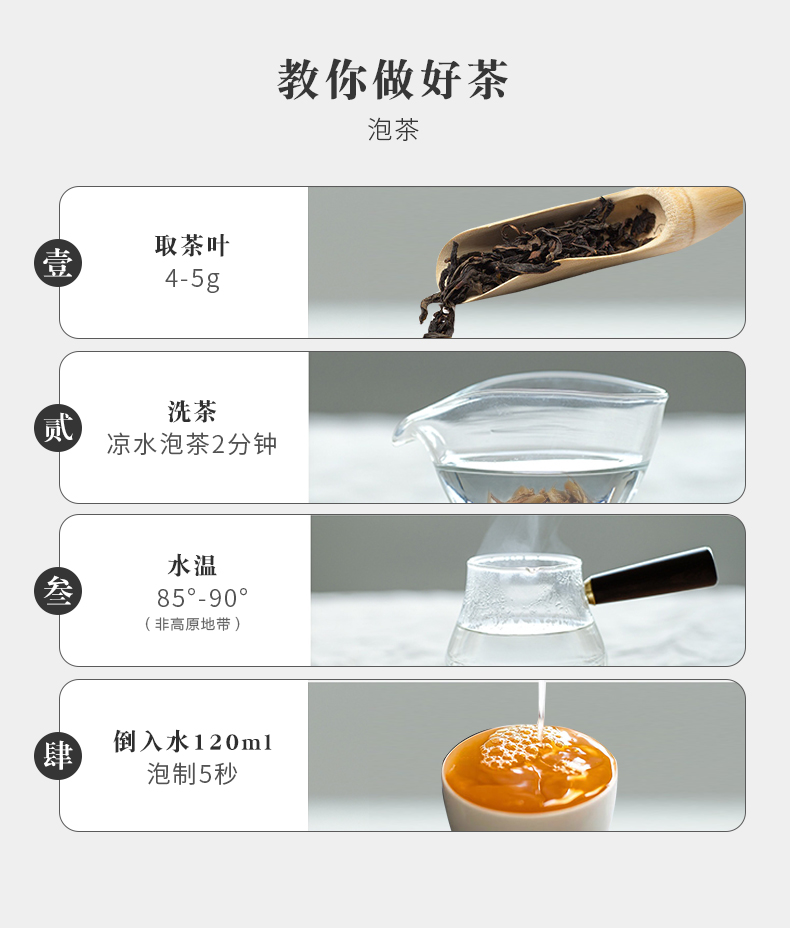 教你做好茶

泡茶

壹

取茶叶

4-5g

贰

洗茶

凉水泡茶2分钟

叁

水温

85°-90°

（非高原地带）

肆

倒入水120ml

泡制5秒